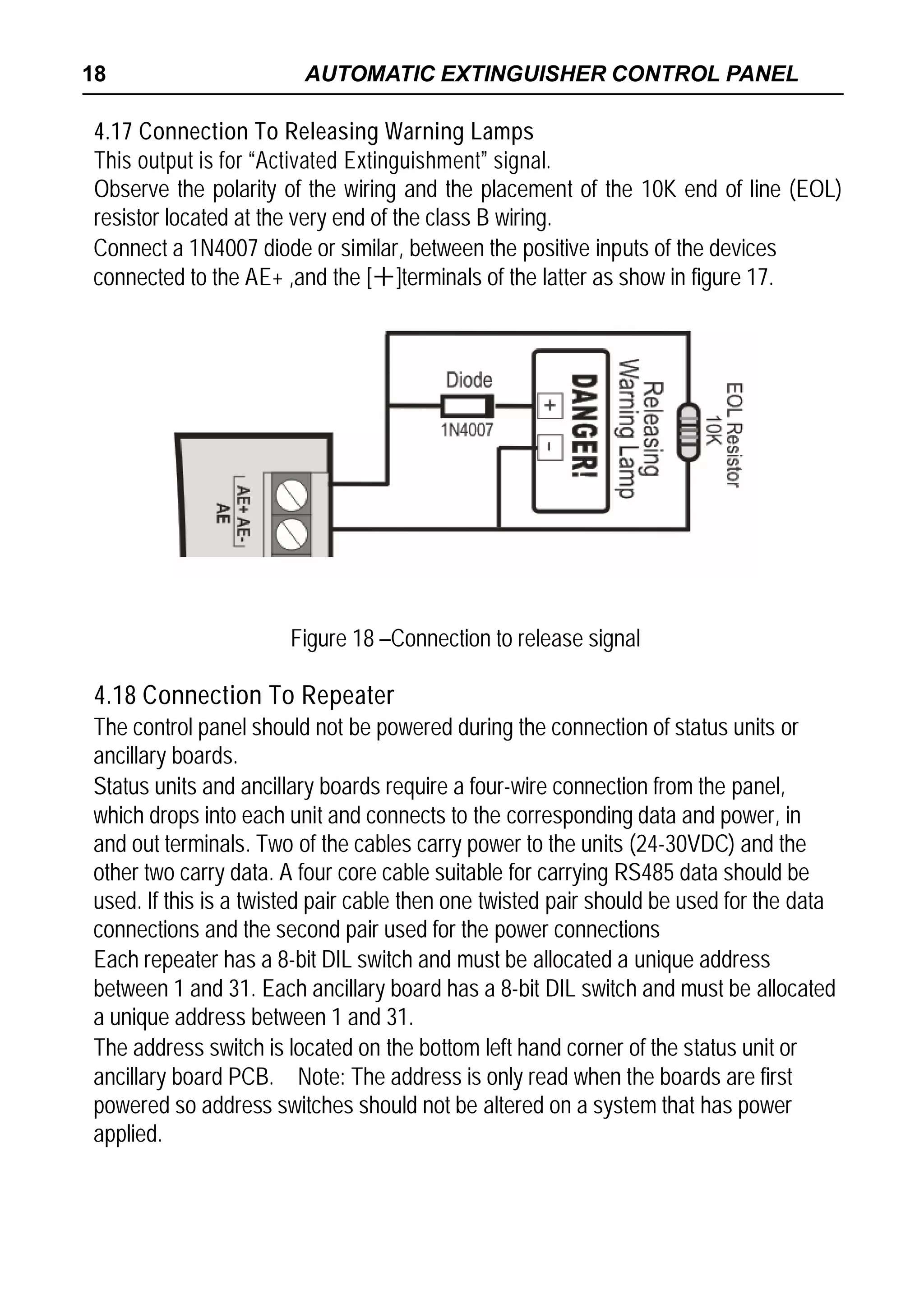 18 AUTOMATIC EXTINGUISHER CONTROL PANEL

4.17 Connection To Releasing Warning Lamps
This output is for “Activated Extinguishment” signal.
Observe the polarity of the wiring and the placement of the 10K end of line (EOL) resistor located at the very end of the class B wiring.
Connect a 1N4007 diode or similar, between the positive inputs of the devices connected to the AE+ ,and the [+]terminals of the latter as show in figure 17.

Diode
1N4007
+
-
DANGER!
Releasing Warning Lamp
EOL Resistor 10K
AE+ AE-
AE

Figure 18 –Connection to release signal

4.18 Connection To Repeater
The control panel should not be powered during the connection of status units or ancillary boards.
Status units and ancillary boards require a four-wire connection from the panel, which drops into each unit and connects to the corresponding data and power, in and out terminals. Two of the cables carry power to the units (24-30VDC) and the other two carry data. A four core cable suitable for carrying RS485 data should be used. If this is a twisted pair cable then one twisted pair should be used for the data connections and the second pair used for the power connections
Each repeater has a 8-bit DIL switch and must be allocated a unique address between 1 and 31. Each ancillary board has a 8-bit DIL switch and must be allocated a unique address between 1 and 31.
The address switch is located on the bottom left hand corner of the status unit or ancillary board PCB. Note: The address is only read when the boards are first powered so address switches should not be altered on a system that has power applied.