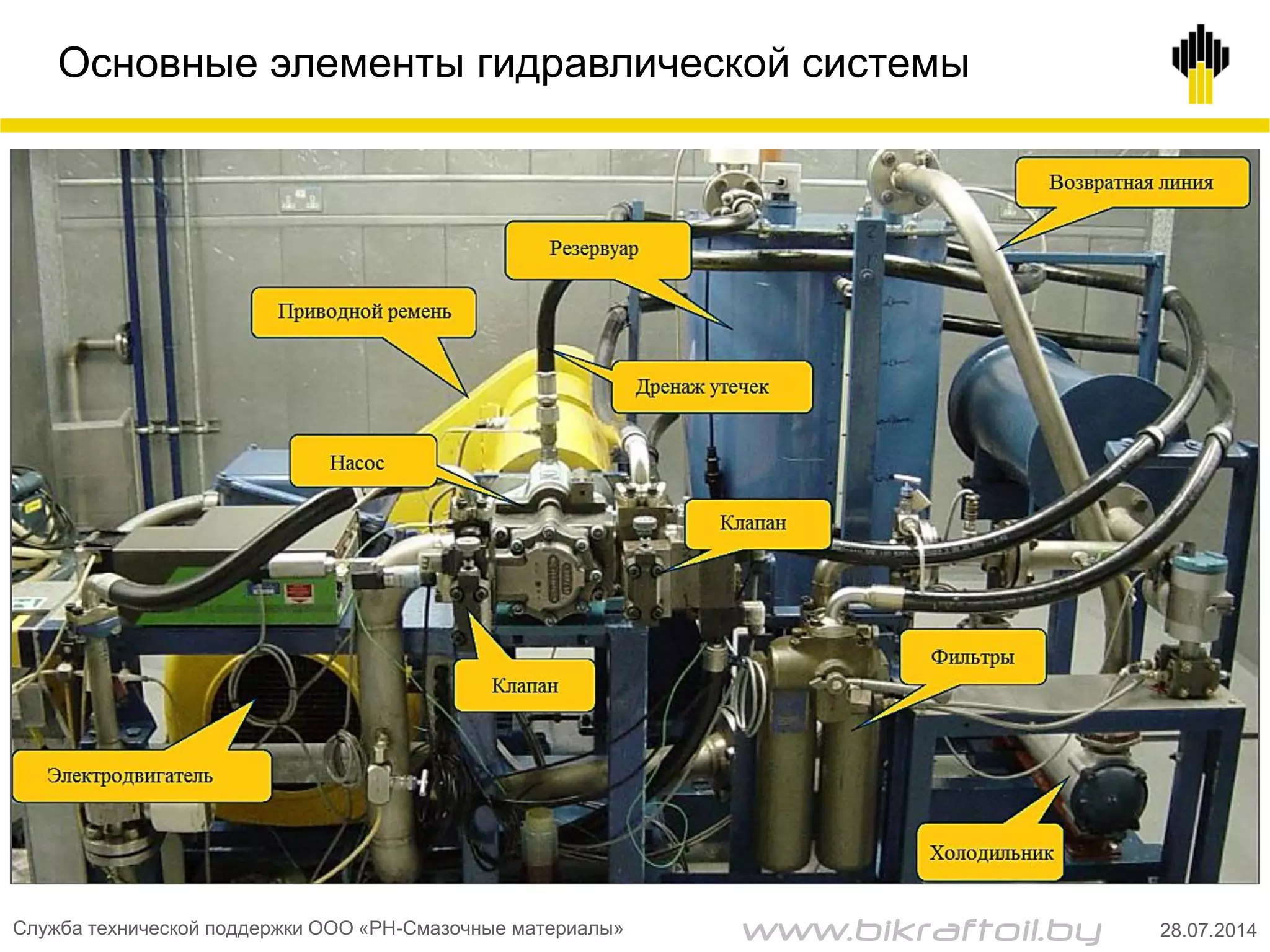 Основные элементы гидравлической системы

Возвратная линия

Резервуар

Приводной ремень

Дренаж утечек

Насос

Клапан

Клапан

Фильтры

Электродвигатель

Холодильник

Служба технической поддержки ООО «РН-Смазочные материалы»

www.bikraftoil.by

28.07.2014