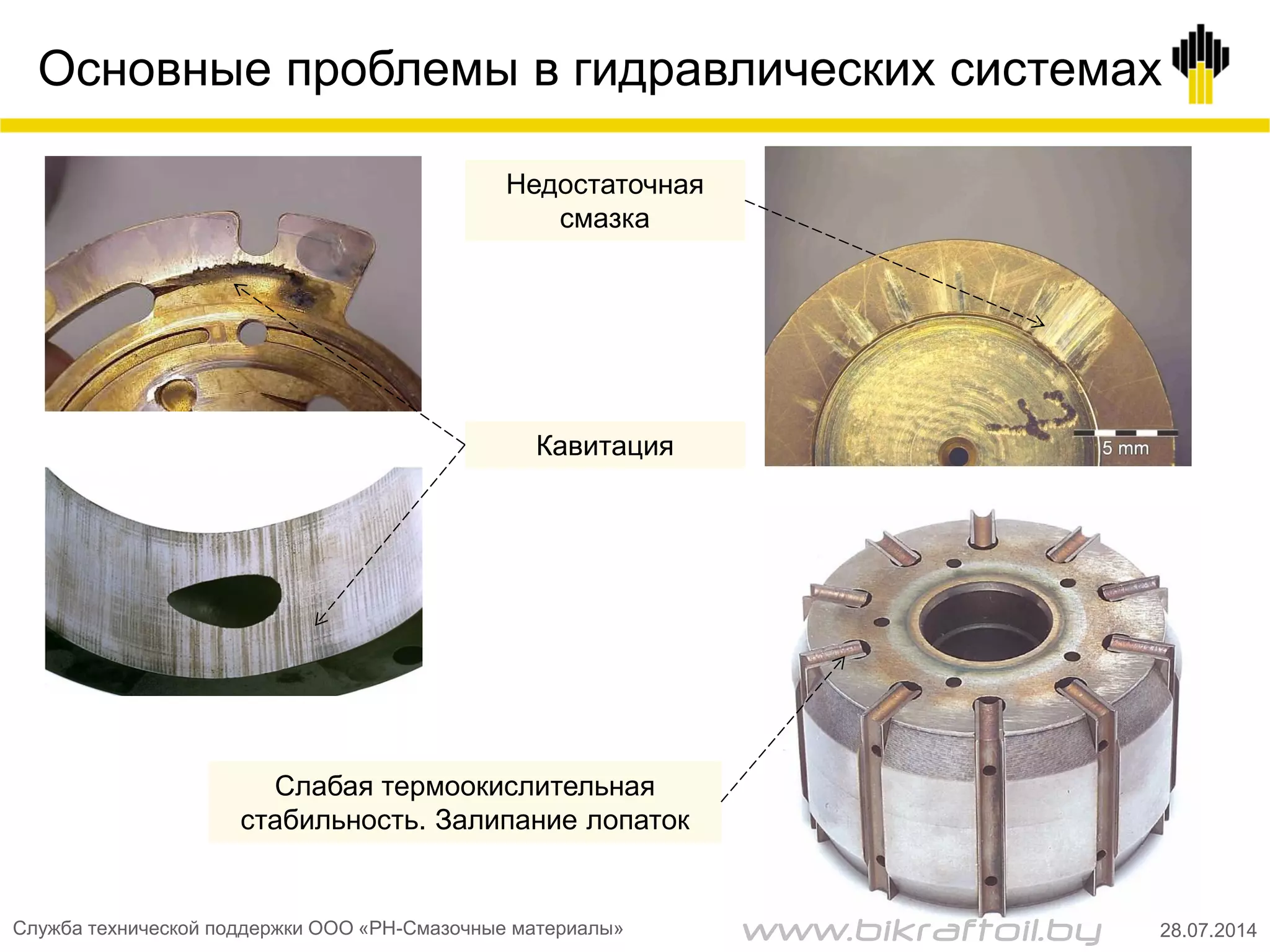 Основные проблемы в гидравлических системах

Недостаточная смазка

Кавитация

5 mm

Слабая термоокислительная стабильность. Залипание лопаток

Служба технической поддержки ООО «РН-Смазочные материалы»

www.bikraftoil.by

28.07.2014