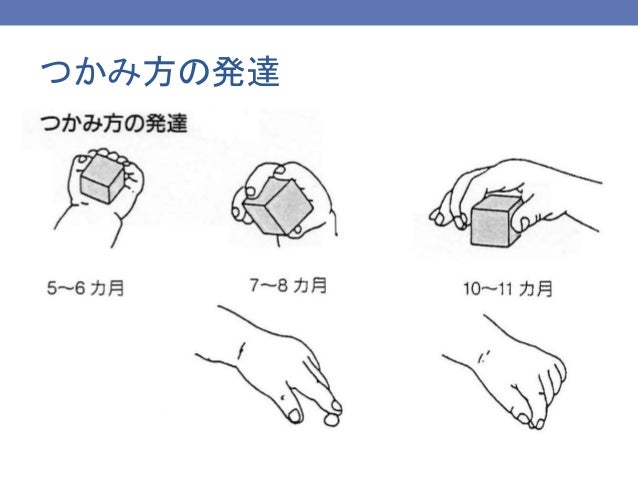 つかみ方の発達

つかみ方の発達

5〜6カ月

7〜8カ月

10〜11カ月