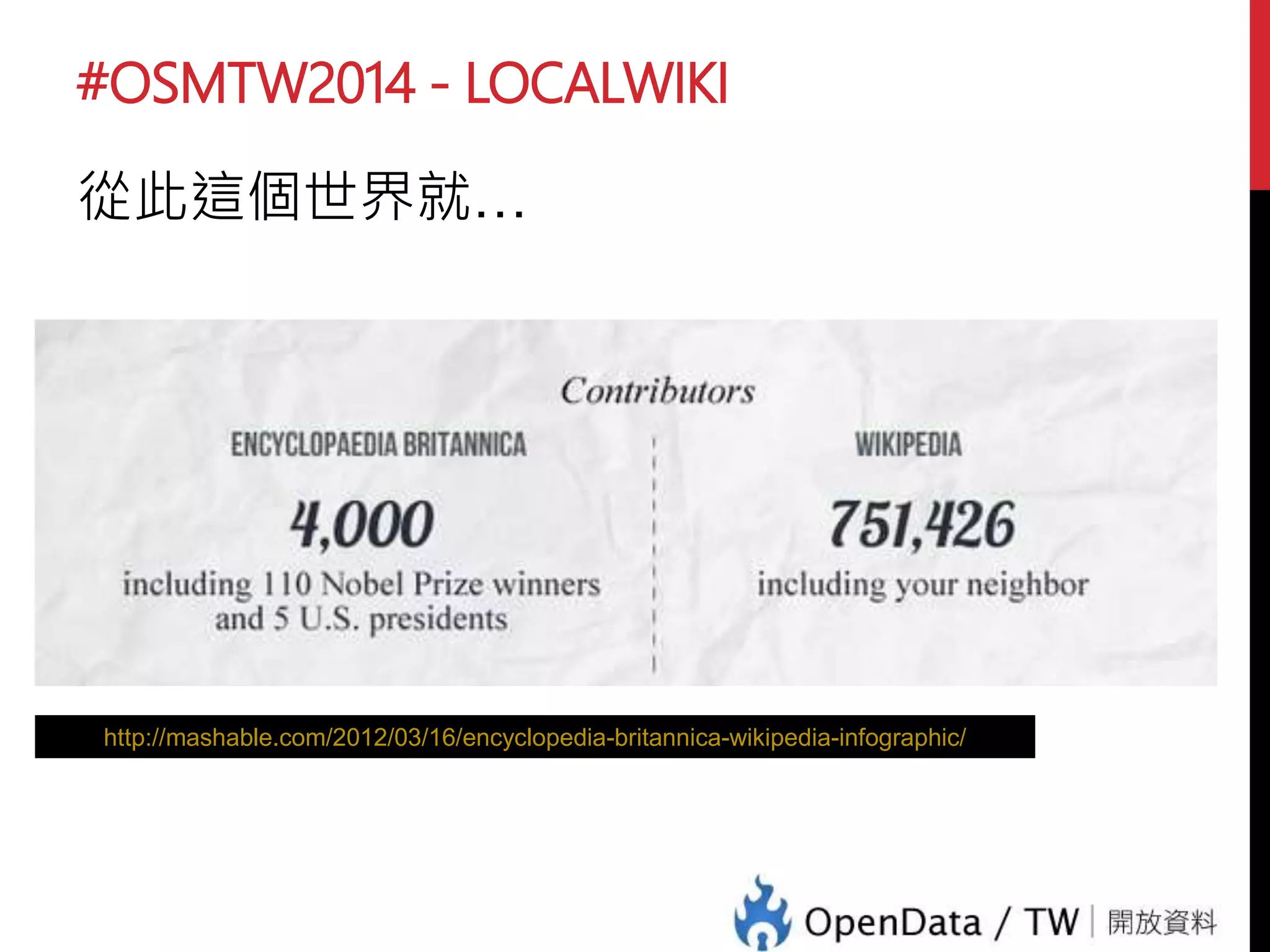 #OSMTW2014 - LOCALWIKI

從此這個世界就...

Contributors

ENCYCLOPAEDIA BRITANNICA

4,000

including 110 Nobel Prize winners and 5 U.S. presidents

WIKIPEDIA

751,426

including your neighbor

http://mashable.com/2012/03/16/encyclopedia-britannica-wikipedia-infographic/

OpenData / TW | 開放資料