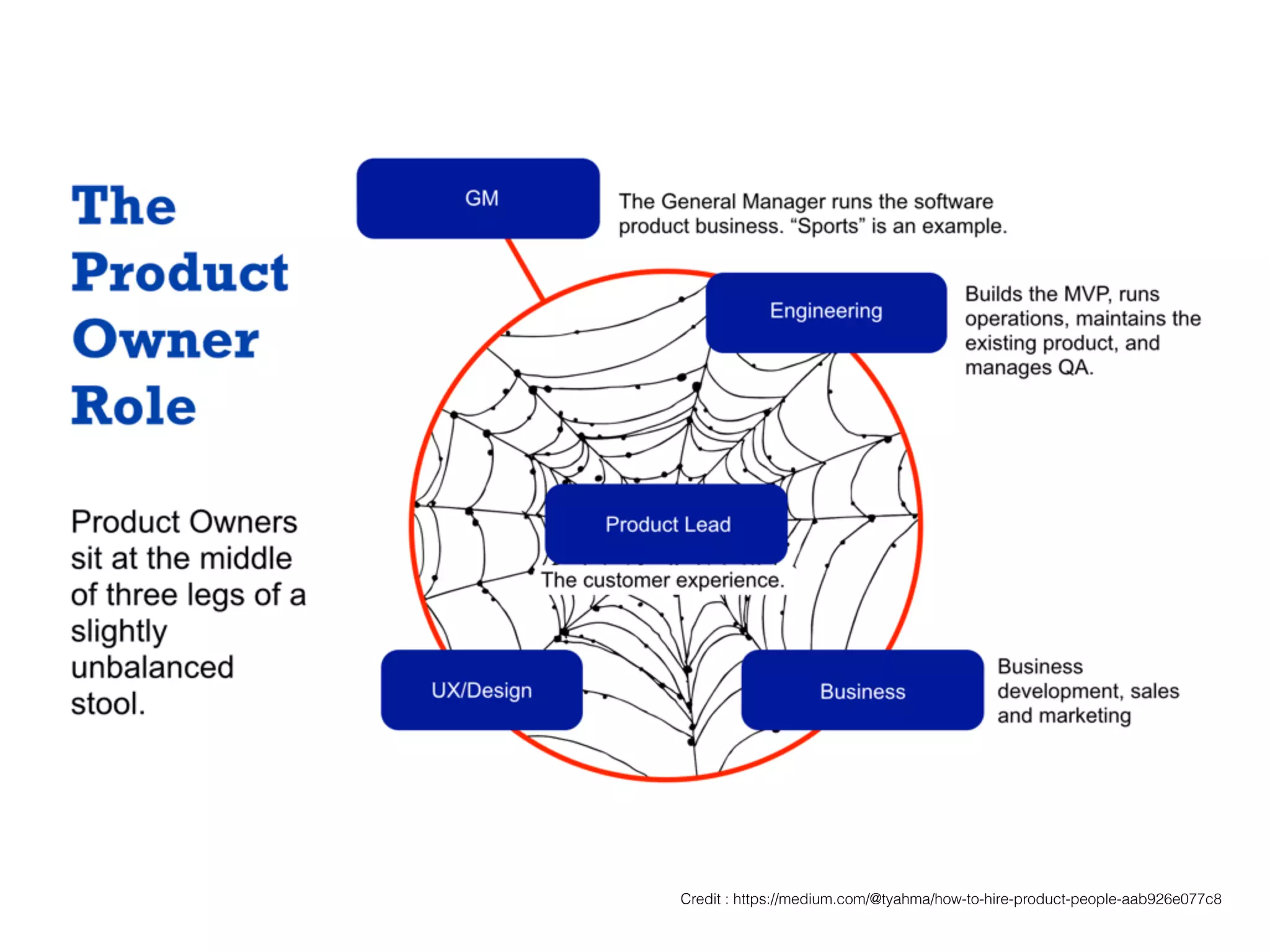 The Product Owner Role

Product Owners sit at the middle of three legs of a slightly unbalanced stool.

GM

The General Manager runs the software product business. “Sports” is an example.

Engineering

Builds the MVP, runs operations, maintains the existing product, and manages QA.

Product Lead

The customer experience.

UX/Design

Business

Business development, sales and marketing

Credit : https://medium.com/@tyahma/how-to-hire-product-people-aab926e077c8