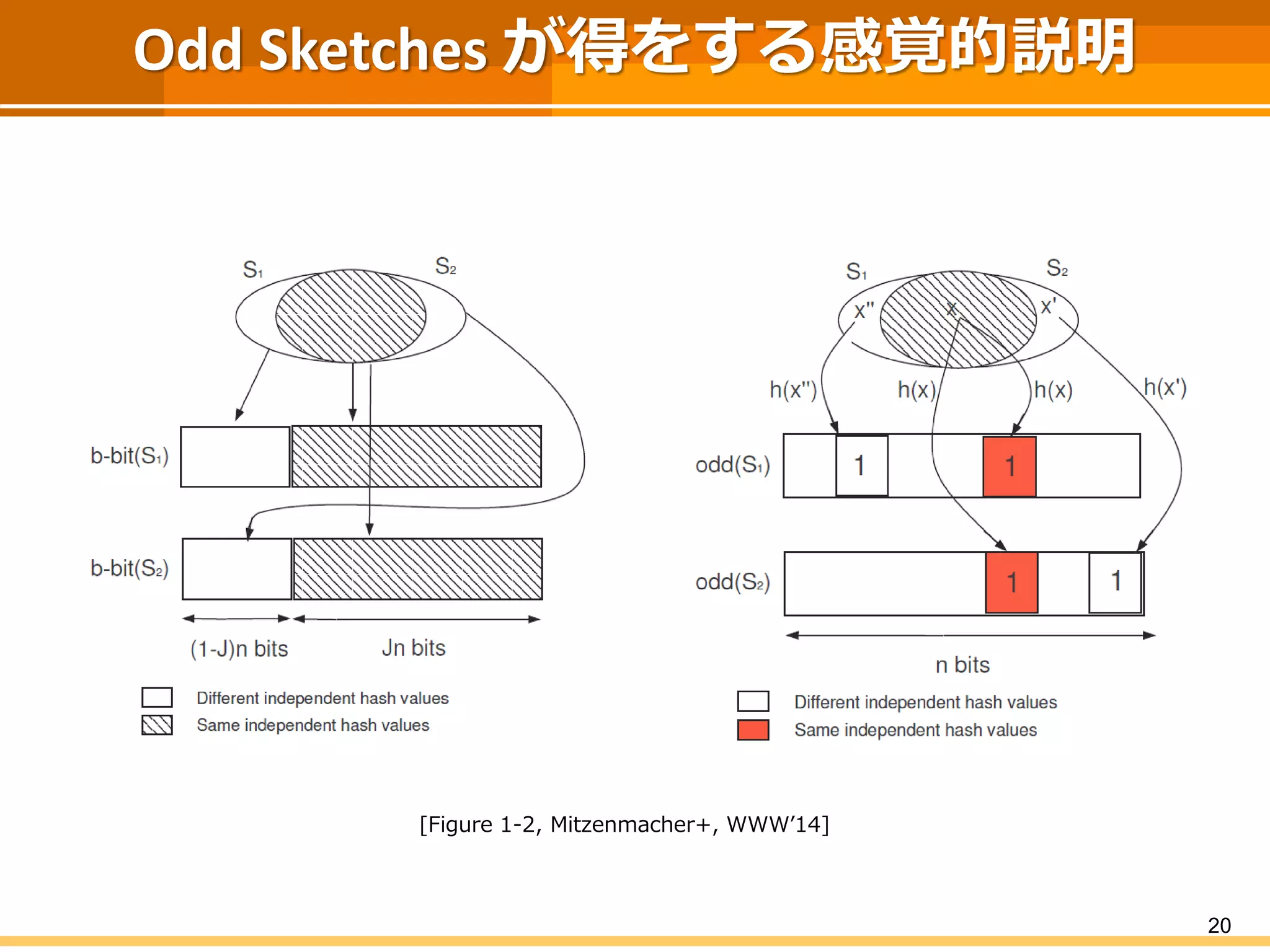 Odd Sketches が得をする感覚的説明

$S_1$ $S_2$

b-bit($S_1$)

b-bit($S_2$)

(1-J)n bits Jn bits

Different independent hash values
Same independent hash values

$S_1$ $S_2$

x'' x x'

h(x'') h(x) h(x) h(x')

odd($S_1$) 1 1

odd($S_2$) 1 1

n bits

Different independent hash values
Same independent hash values

[Figure 1-2, Mitzenmacher+, WWW'14]

20