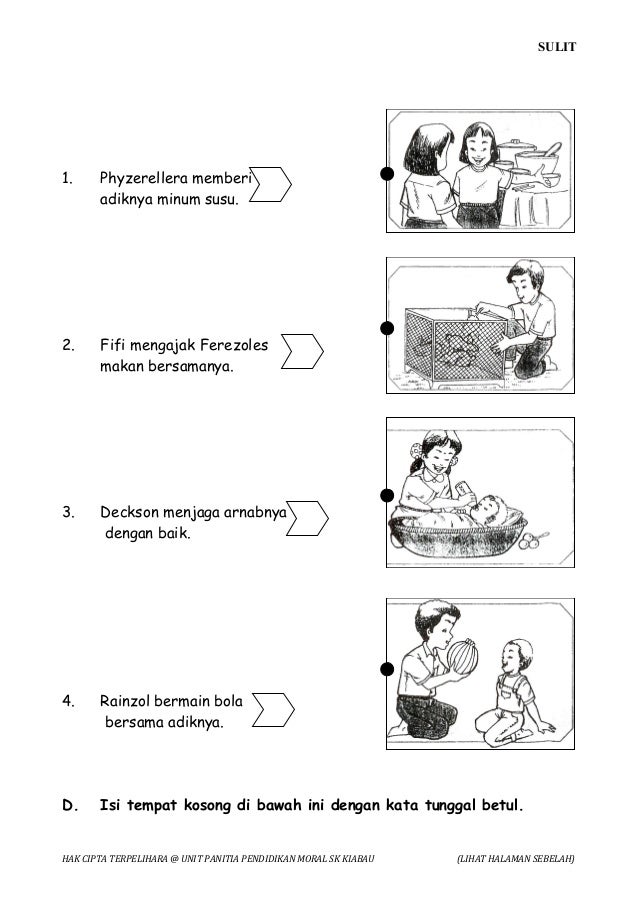 SULIT

1. Phyzerellera memberi adiknya minum susu.

2. Fifi mengajak Ferezoles makan bersamanya.

3. Deckson menjaga arnabnya dengan baik.

4. Rainzol bermain bola bersama adiknya.

D. Isi tempat kosong di bawah ini dengan kata tunggal betul.

HAK CIPTA TERPELIHARA @ UNIT PANITIA PENDIDIKAN MORAL SK KIABAU (LIHAT HALAMAN SEBELAH)