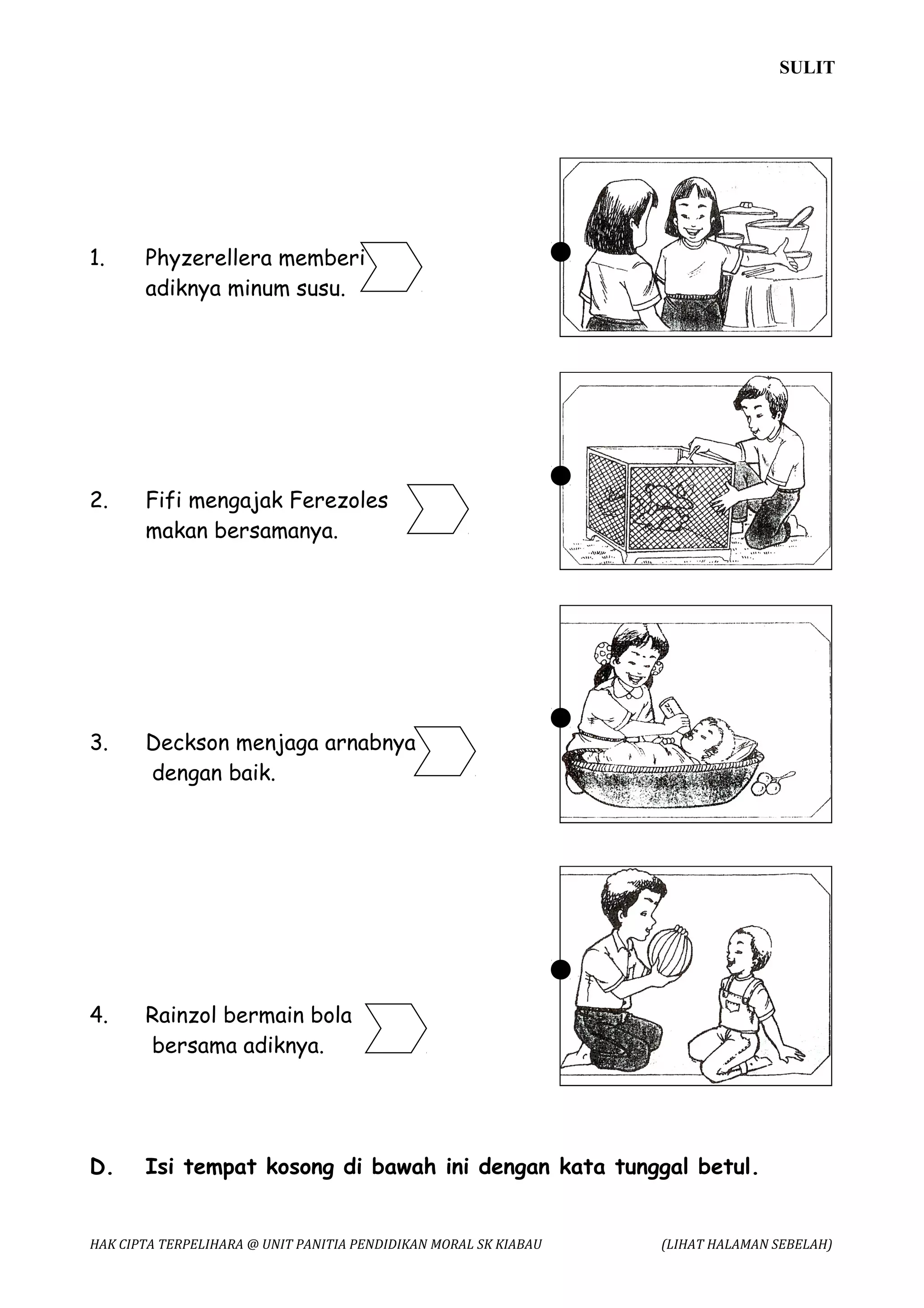 SULIT

1. Phyzerellera memberi adiknya minum susu.

2. Fifi mengajak Ferezoles makan bersamanya.

3. Deckson menjaga arnabnya dengan baik.

4. Rainzol bermain bola bersama adiknya.

D. Isi tempat kosong di bawah ini dengan kata tunggal betul.

HAK CIPTA TERPELIHARA @ UNIT PANITIA PENDIDIKAN MORAL SK KIABAU (LIHAT HALAMAN SEBELAH)