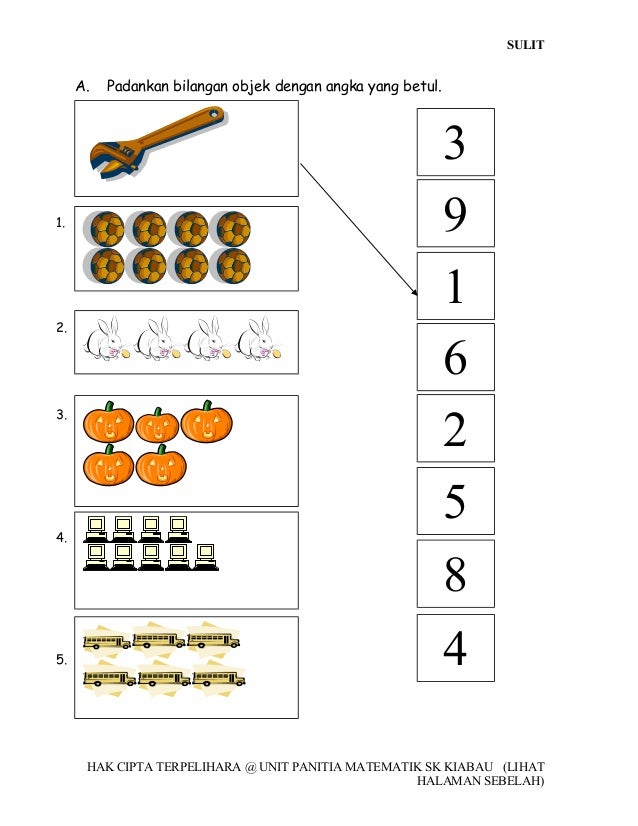 SULIT

A. Padankan bilangan objek dengan angka yang betul.

1.

2.

3.

4.

5.

3

9

1

6

2

5

8

4

HAK CIPTA TERPELIHARA @ UNIT PANITIA MATEMATIK SK KIABAU (LIHAT HALAMAN SEBELAH)