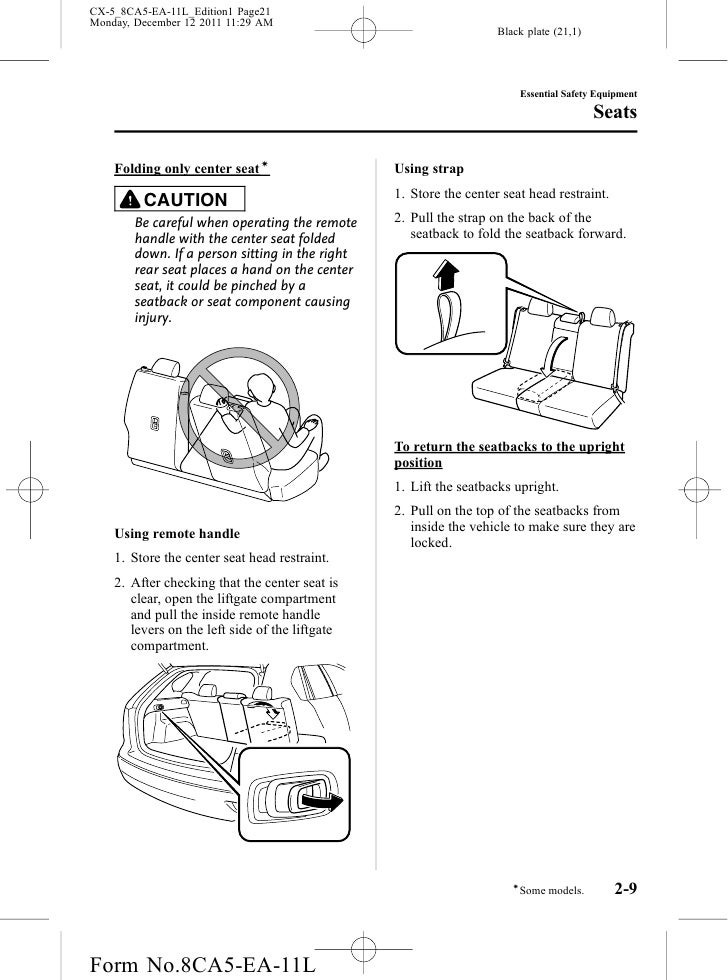 CX-5_8CA5-EA-11L_Edition1 Page21
Monday, December 12 2011 11:29 AM

Black plate (21,1)

Essential Safety Equipment

Seats

Folding only center seat*

CAUTION

Be careful when operating the remote handle with the center seat folded down. If a person sitting in the right rear seat places a hand on the center seat, it could be pinched by a seatback or seat component causing injury.

Using remote handle

1. Store the center seat head restraint.

2. After checking that the center seat is clear, open the liftgate compartment and pull the inside remote handle levers on the left side of the liftgate compartment.

Using strap

1. Store the center seat head restraint.

2. Pull the strap on the back of the seatback to fold the seatback forward.

To return the seatbacks to the upright position

1. Lift the seatbacks upright.

2. Pull on the top of the seatbacks from inside the vehicle to make sure they are locked.

*Some models.

2-9

Form No.8CA5-EA-11L