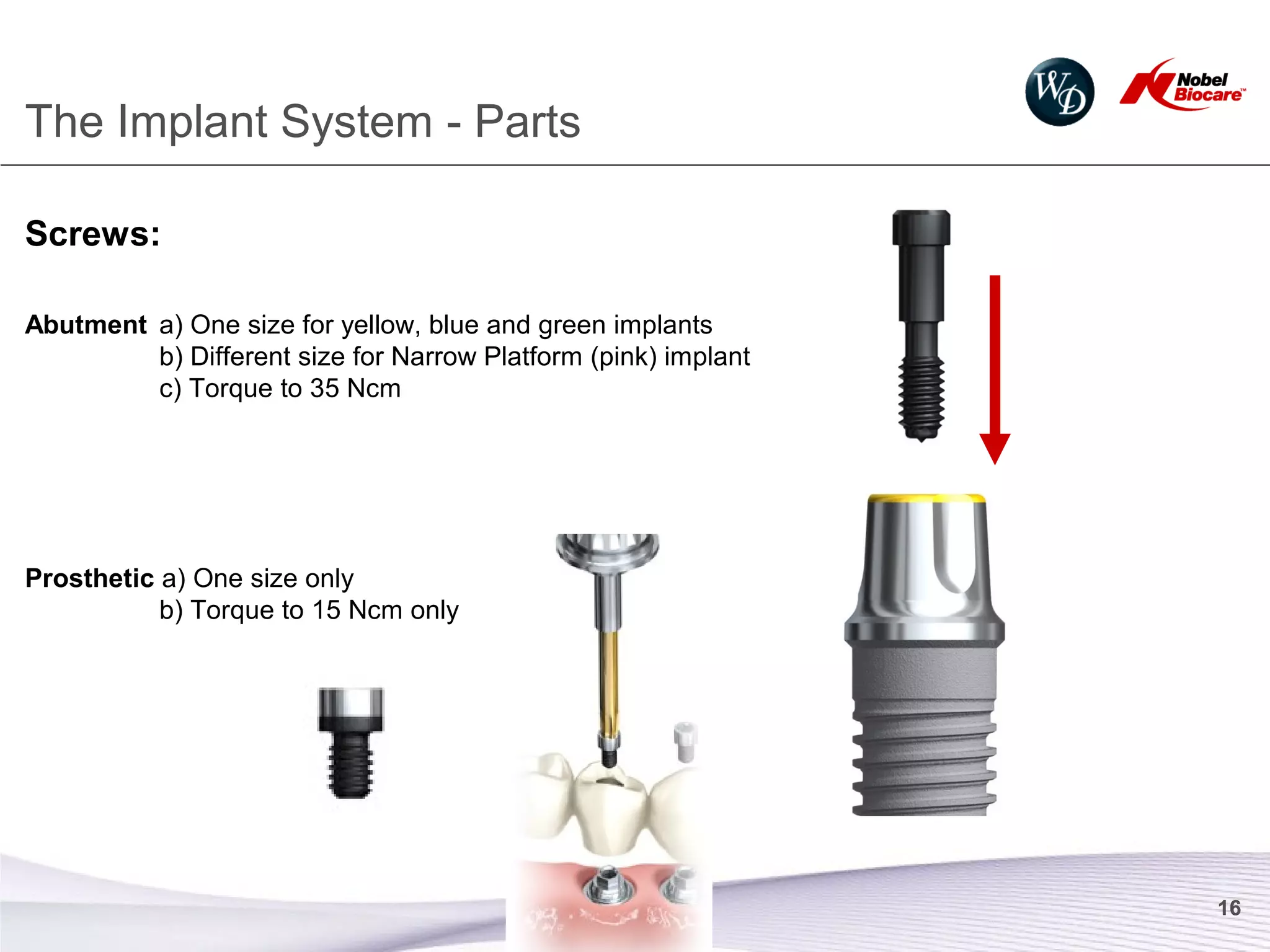 The Implant System - Parts

WD

Nobel Biocare™

Screws:

Abutment a) One size for yellow, blue and green implants
b) Different size for Narrow Platform (pink) implant
c) Torque to 35 Ncm

Prosthetic a) One size only
b) Torque to 15 Ncm only

16