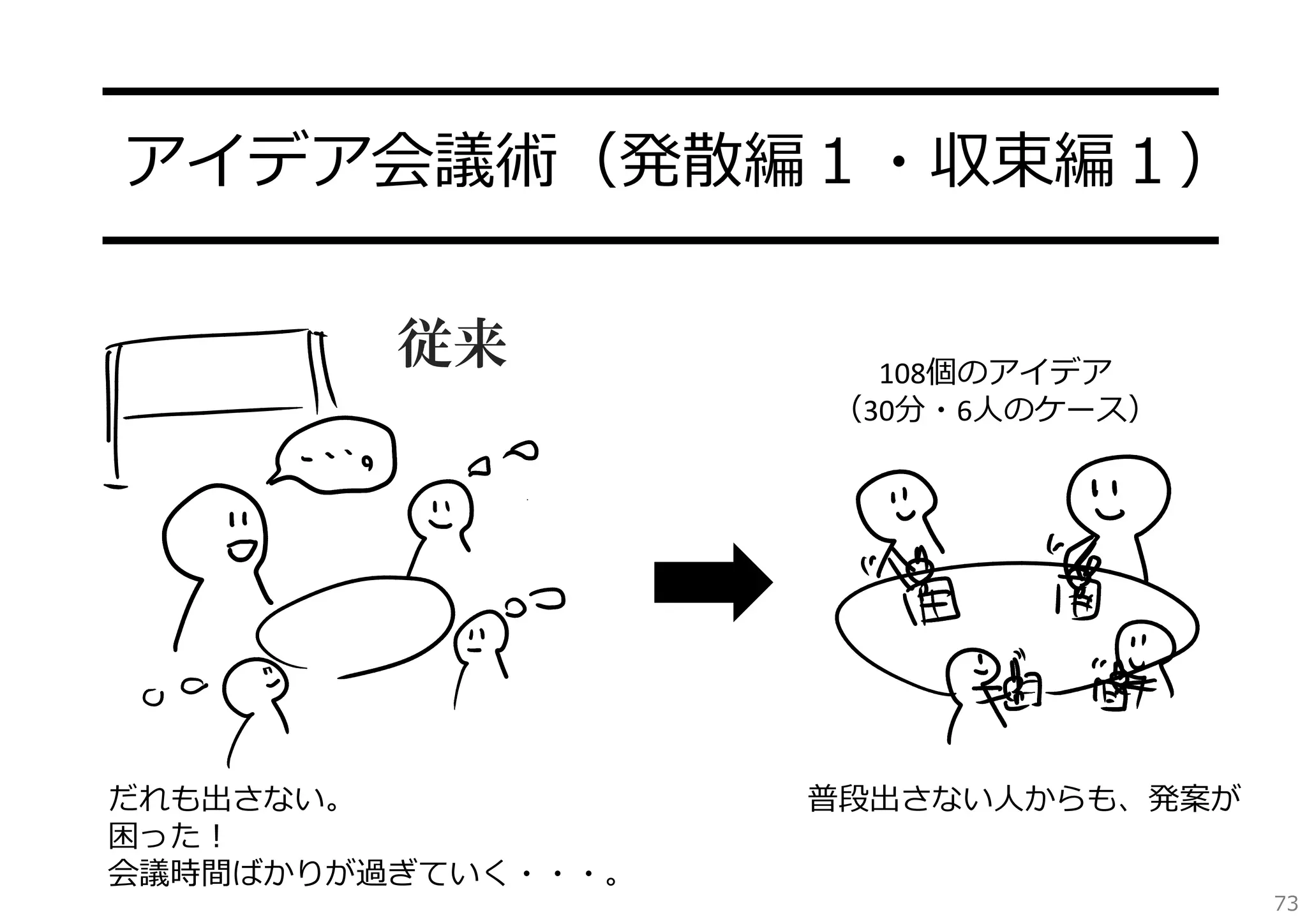 アイデア会議術（発散編１・収束編１）

従来

108個のアイデア
（30分・6人のケース）

だれも出さない。
困った！
会議時間ばかりが過ぎていく・・・。

普段出さない人からも、発案が

73