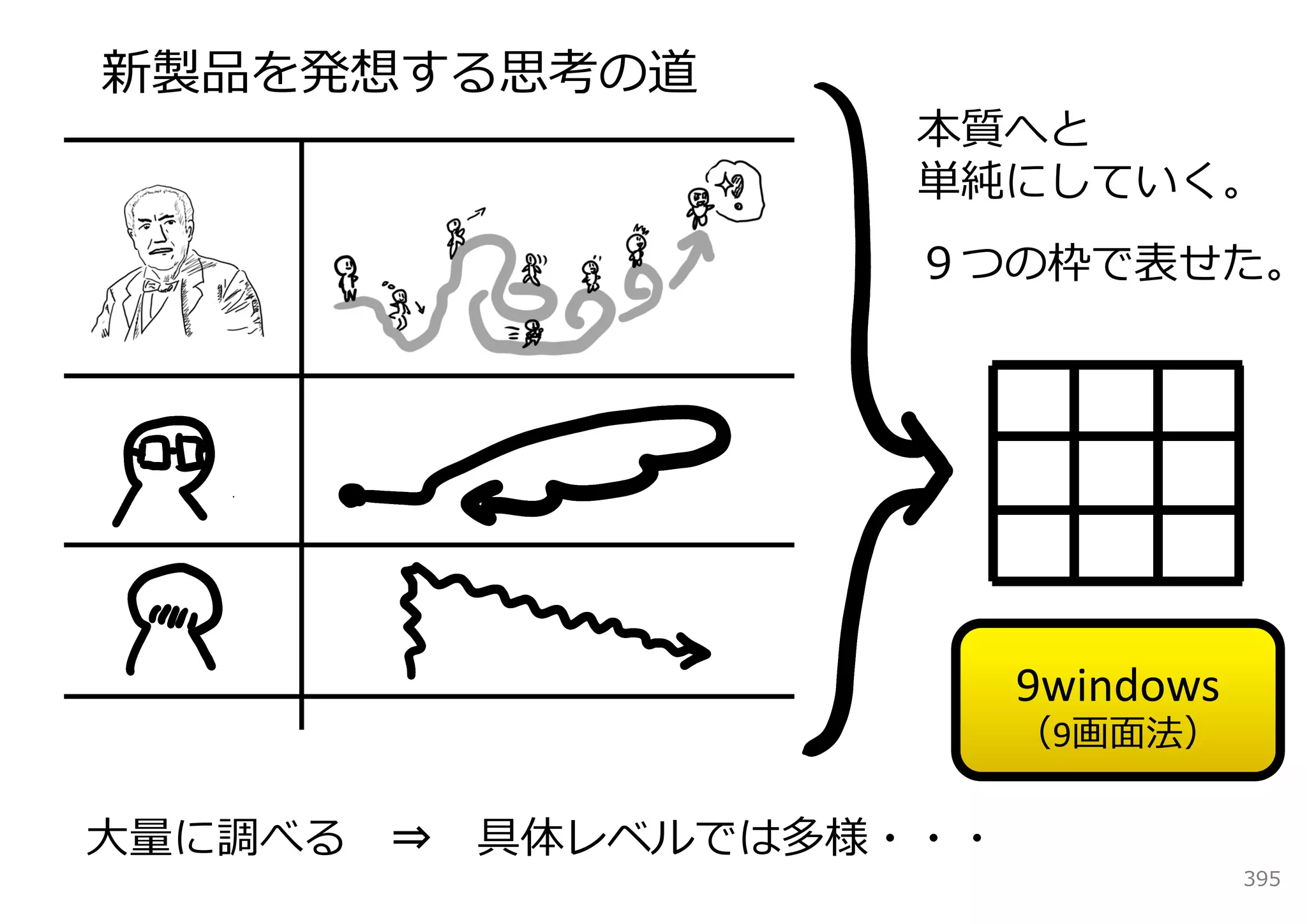 新製品を発想する思考の道

本質へと
単純にしていく。

９つの枠で表せた。

9windows
（9画面法）

大量に調べる　⇒　具体レベルでは多様・・・

395