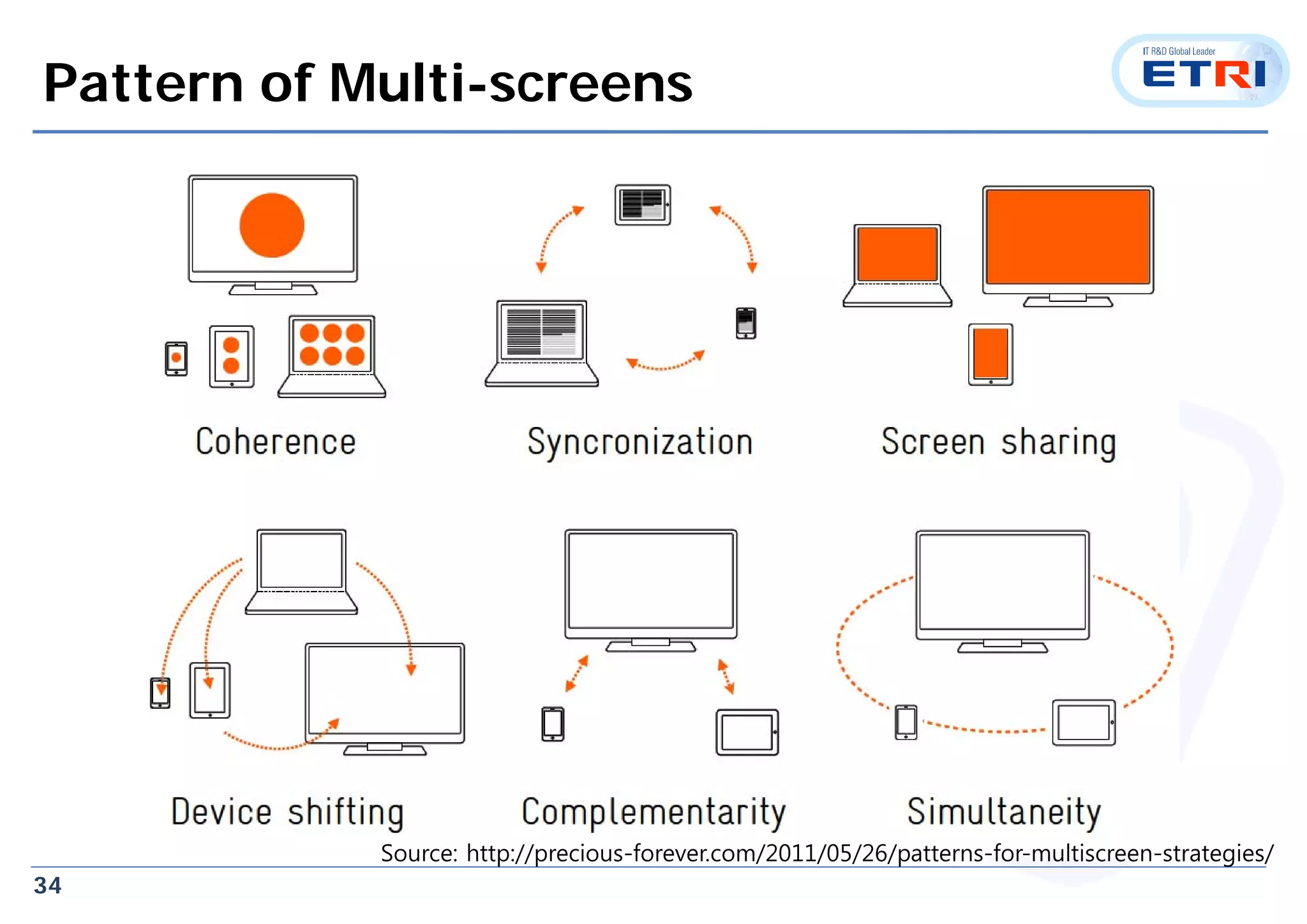 Pattern of Multi-screens

IT R&D Global Leader
ETRI

Coherence

Syncronization

Screen sharing

Device shifting

Complementarity

Simultaneity

Source: http://precious-forever.com/2011/05/26/patterns-for-multiscreen-strategies/

34