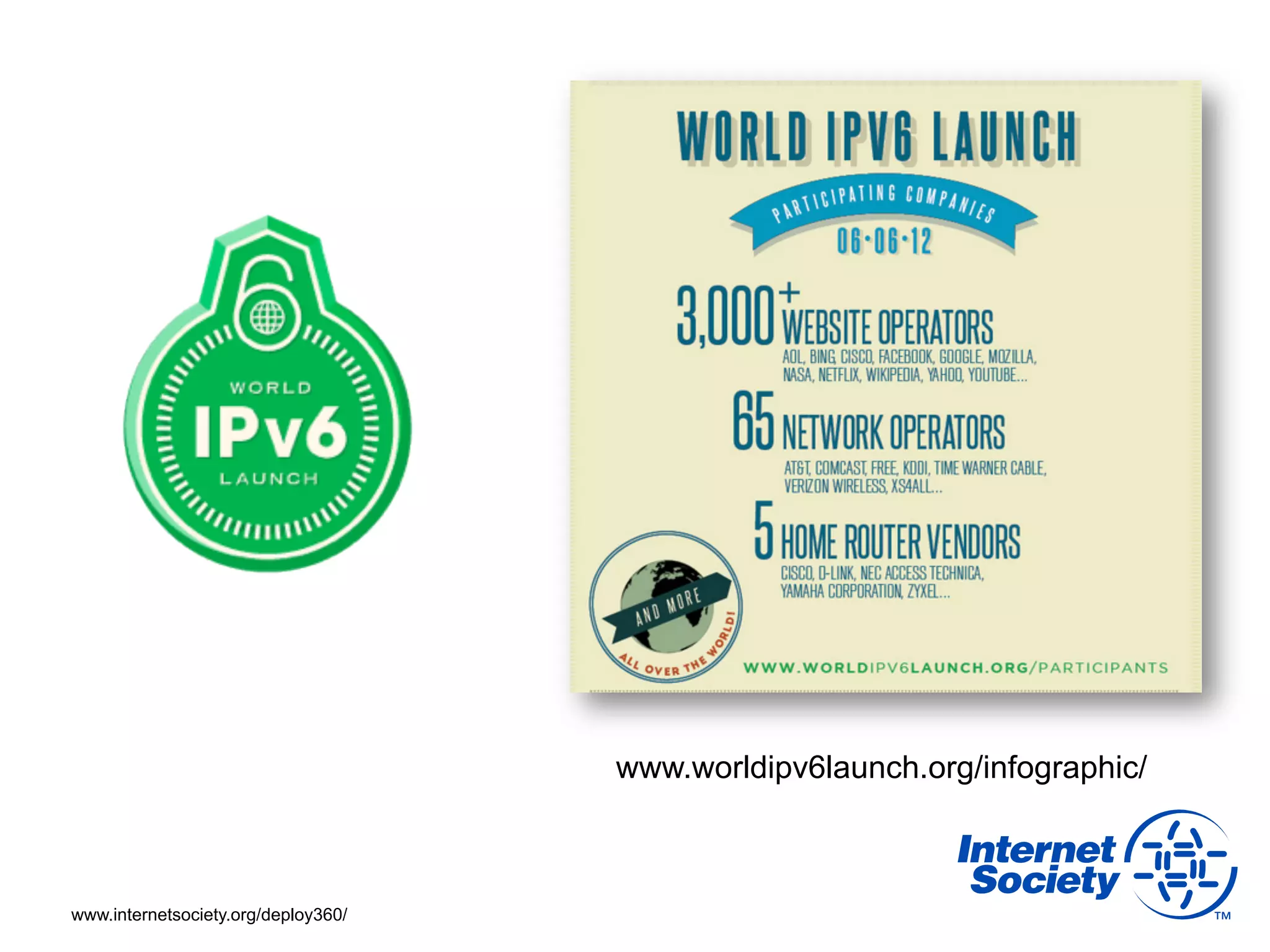 WORLD
IPv6
LAUNCH

WORLD IPV6 LAUNCH

PARTICIPATING COMPANIES
06·06·12

3,000+ WEBSITE OPERATORS
AOL, BING, CISCO, FACEBOOK, GOOGLE, MOZILLA, NASA, NETFLIX, WIKIPEDIA, YAHOO, YOUTUBE...

65 NETWORK OPERATORS
AT&T, COMCAST, FREE, KDDI, TIME WARNER CABLE, VERIZON WIRELESS, XS4ALL...

5 HOME ROUTER VENDORS
CISCO, D-LINK, NEC ACCESS TECHNICA, YAMAHA CORPORATION, ZYXEL...

AND MORE
ALL OVER THE WORLD!

WWW.WORLDIPV6LAUNCH.ORG/PARTICIPANTS

www.worldipv6launch.org/infographic/

Internet Society ™

www.internetsociety.org/deploy360/