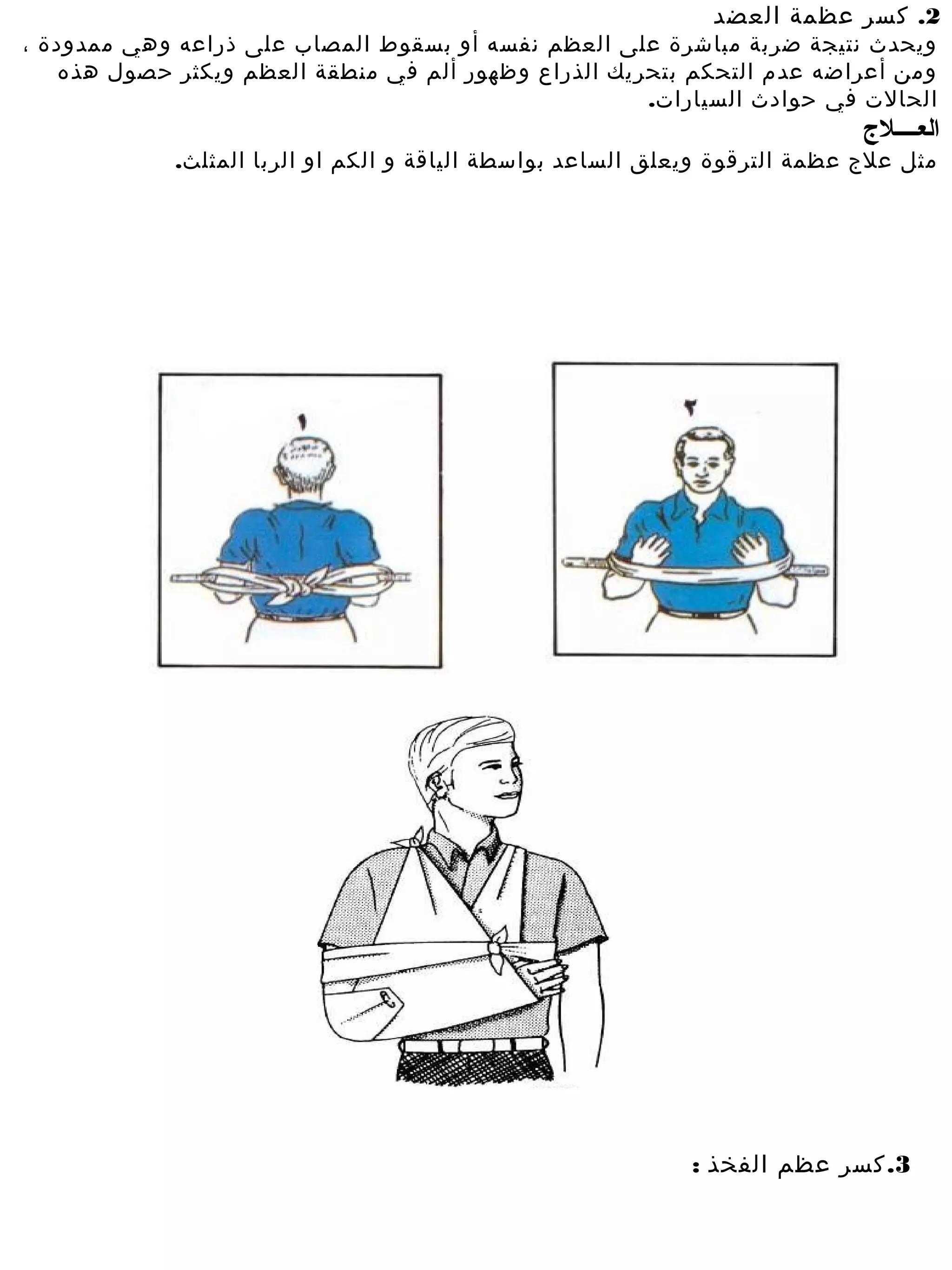 2. كسر عظمة العضد
ويحدث نتيجة ضربة مباشرة على العظم نفسه أو بسقوط المصاب على ذراعه وهي ممدودة ، ومن أعراضه عدم التحكم بتحريك الذراع وظهور ألم في منطقة العظم ويكثر حصول هذه الحالات في حوادث السيارات.
العـــلاج
مثل علاج عظمة الترقوة ويعلق الساعد بواسطة الياقة و الكم او الربا المثلث.

٢

١

3.كسر عظم الفخذ :