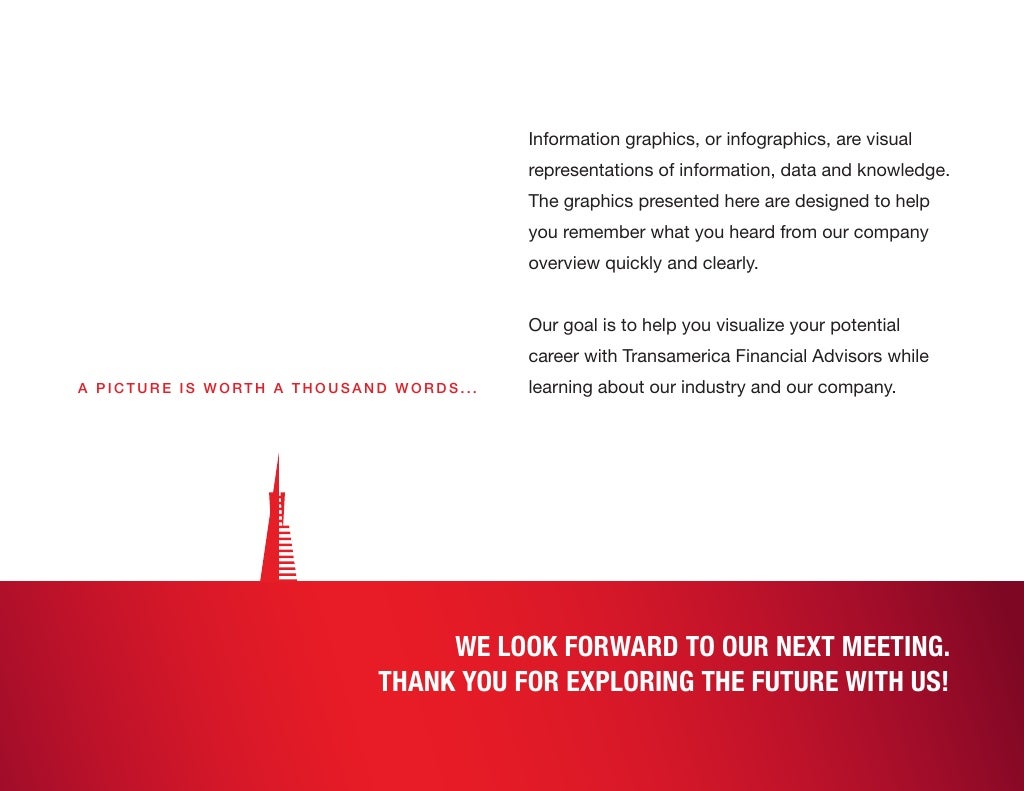 A PICTURE IS WORTH A THOUSAND WORDS...

Information graphics, or infographics, are visual representations of information, data and knowledge. The graphics presented here are designed to help you remember what you heard from our company overview quickly and clearly.

Our goal is to help you visualize your potential career with Transamerica Financial Advisors while learning about our industry and our company.

WE LOOK FORWARD TO OUR NEXT MEETING.
THANK YOU FOR EXPLORING THE FUTURE WITH US!