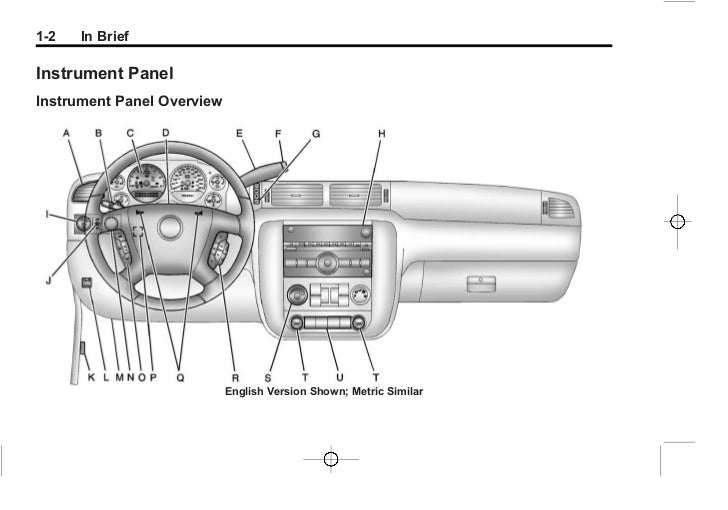 1-2 In Brief

Instrument Panel

Instrument Panel Overview

A B C D E F G H

I

J

K L M N O P Q R S T U T

English Version Shown; Metric Similar