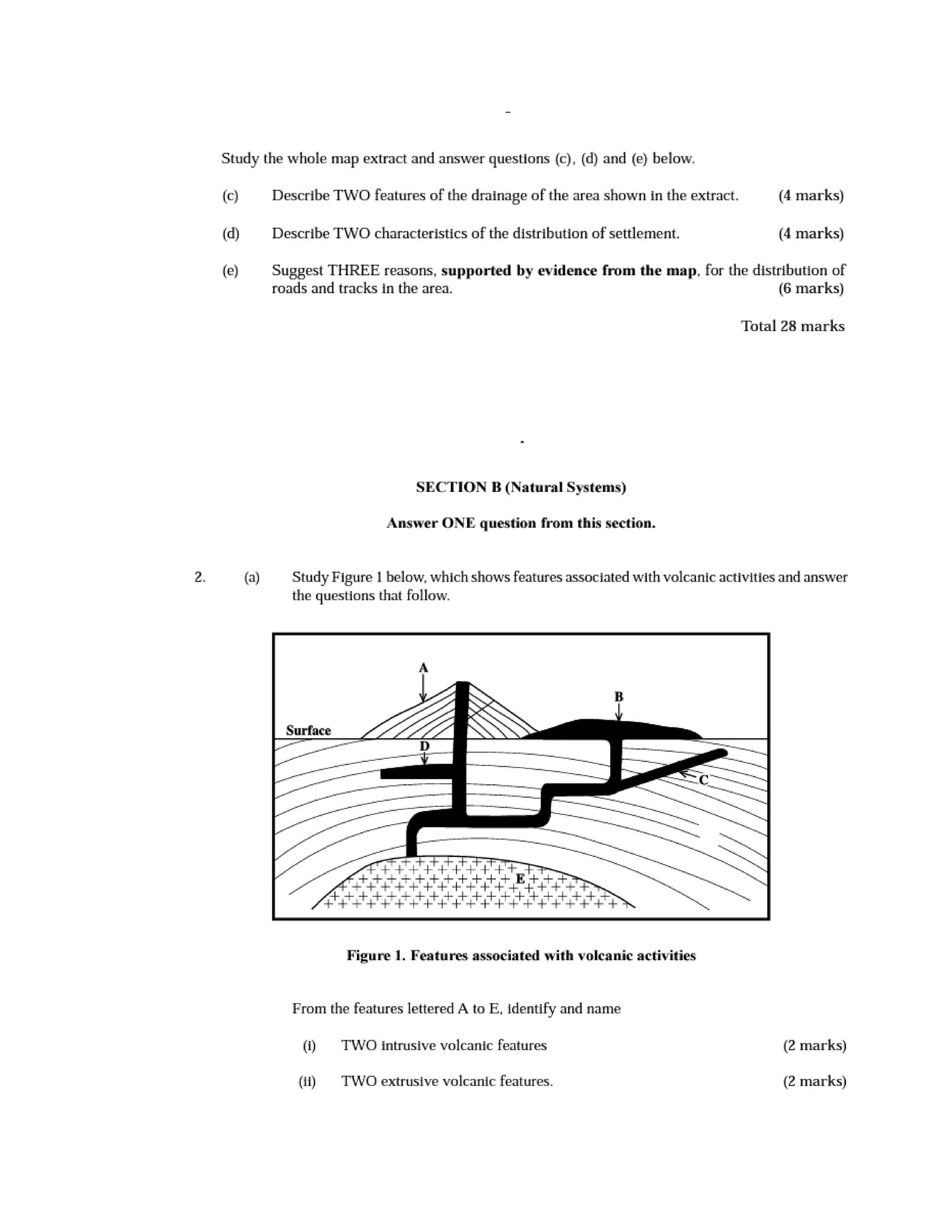 Study the whole map extract and answer questions (c), (d) and (e) below.

(c) Describe TWO features of the drainage of the area shown in the extract. (4 marks)

(d) Describe TWO characteristics of the distribution of settlement. (4 marks)

(e) Suggest THREE reasons, **supported by evidence from the map**, for the distribution of roads and tracks in the area. (6 marks)

Total 28 marks

**SECTION B (Natural Systems)**

**Answer ONE question from this section.**

2. (a) Study Figure 1 below, which shows features associated with volcanic activities and answer the questions that follow.

A

B

Surface

D

C

E

**Figure 1. Features associated with volcanic activities**

From the features lettered A to E, identify and name

(i) TWO intrusive volcanic features (2 marks)

(ii) TWO extrusive volcanic features. (2 marks)