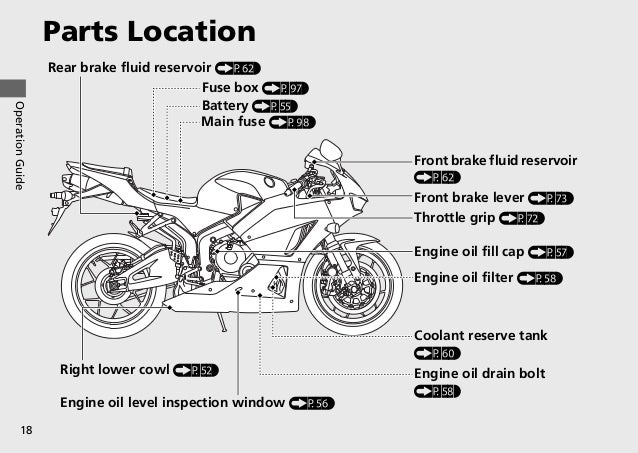 Parts Location

Operation Guide

Rear brake fluid reservoir P. 62
Fuse box P. 97
Battery P. 55
Main fuse P. 98

Front brake fluid reservoir P. 62
Front brake lever P. 73
Throttle grip P. 72
Engine oil fill cap P. 57
Engine oil filter P. 58
Coolant reserve tank P. 60
Engine oil drain bolt P. 58

Right lower cowl P. 52
Engine oil level inspection window P. 56

18