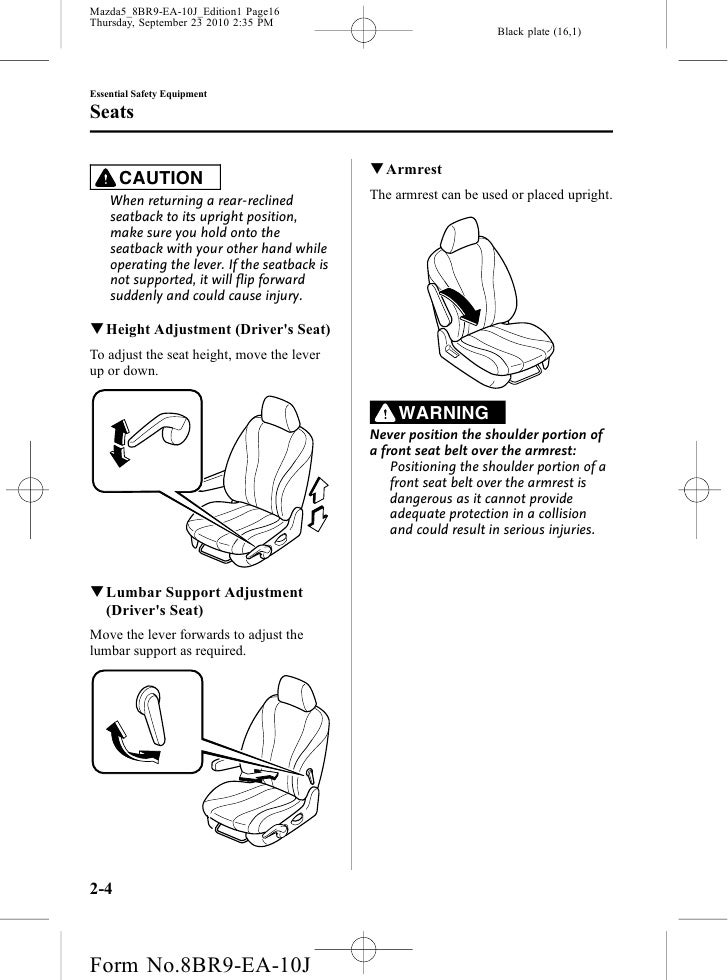 Mazda5_8BR9-EA-10J_Edition1 Page16
Thursday, September 23 2010 2:35 PM

Black plate (16,1)

Essential Safety Equipment

Seats

CAUTION

When returning a rear-reclined seatback to its upright position, make sure you hold onto the seatback with your other hand while operating the lever. If the seatback is not supported, it will flip forward suddenly and could cause injury.

▼Height Adjustment (Driver's Seat)

To adjust the seat height, move the lever up or down.

▼Lumbar Support Adjustment (Driver's Seat)

Move the lever forwards to adjust the lumbar support as required.

▼Armrest

The armrest can be used or placed upright.

WARNING

Never position the shoulder portion of a front seat belt over the armrest:

Positioning the shoulder portion of a front seat belt over the armrest is dangerous as it cannot provide adequate protection in a collision and could result in serious injuries.

2-4

Form No.8BR9-EA-10J