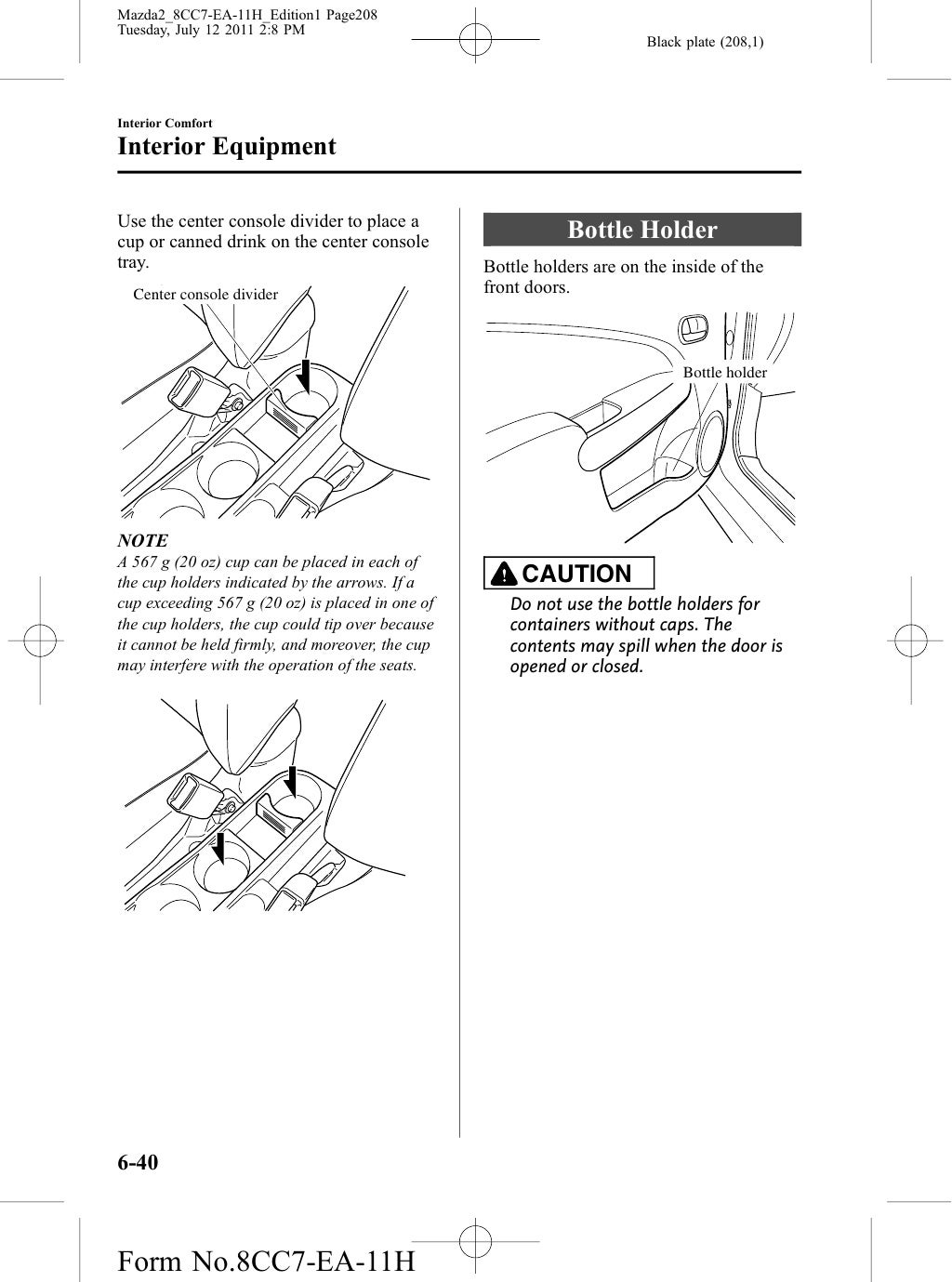 Mazda2_8CC7-EA-11H_Edition1 Page208
Tuesday, July 12 2011 2:8 PM

Black plate (208,1)

Interior Comfort

Interior Equipment

Use the center console divider to place a cup or canned drink on the center console tray.

Center console divider

NOTE

A 567 g (20 oz) cup can be placed in each of the cup holders indicated by the arrows. If a cup exceeding 567 g (20 oz) is placed in one of the cup holders, the cup could tip over because it cannot be held firmly, and moreover, the cup may interfere with the operation of the seats.

Bottle Holder

Bottle holders are on the inside of the front doors.

Bottle holder

CAUTION

Do not use the bottle holders for containers without caps. The contents may spill when the door is opened or closed.

6-40

Form No.8CC7-EA-11H