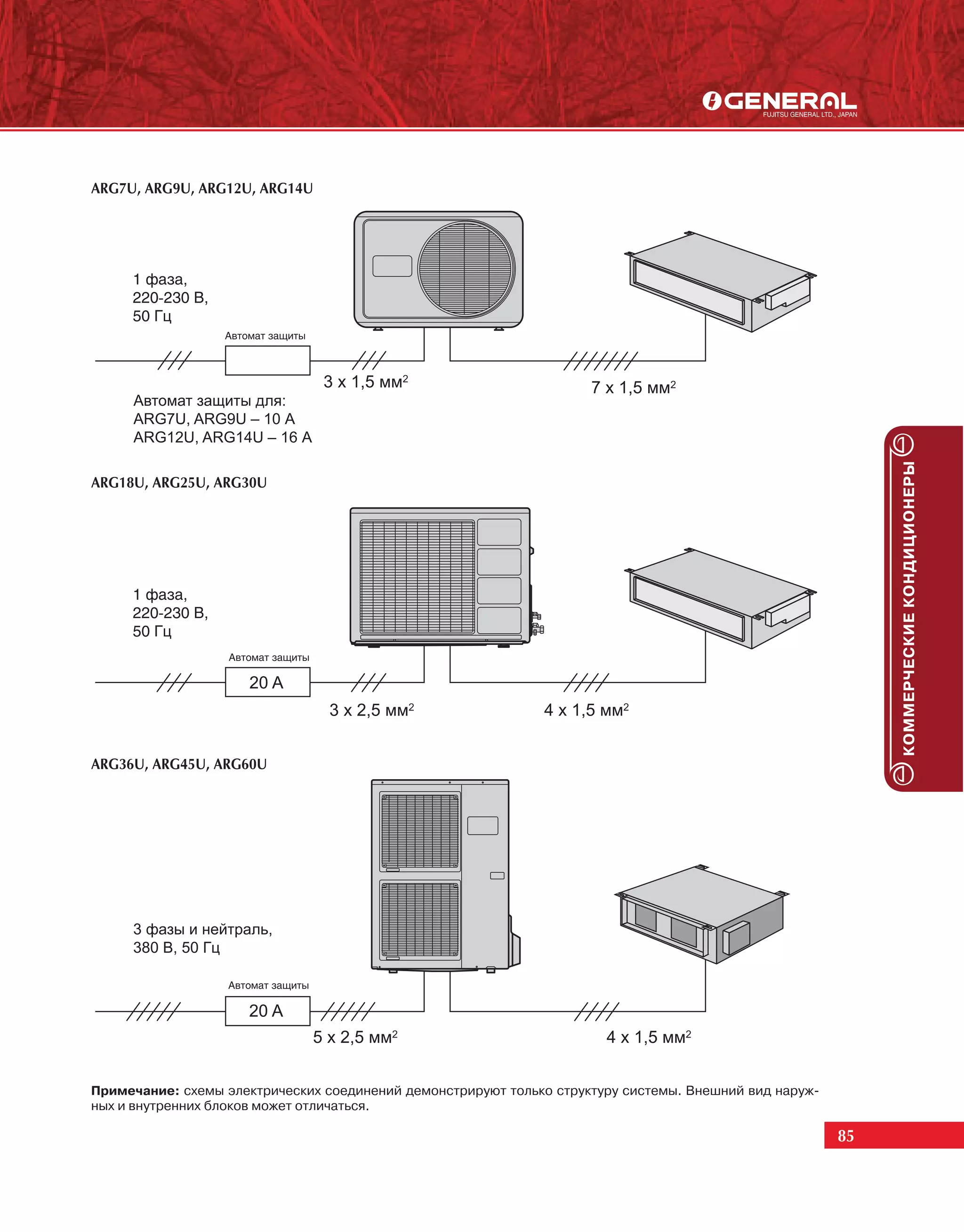 GENERAL
FUJITSU GENERAL LTD., JAPAN

ARG7U, ARG9U, ARG12U, ARG14U

1 фаза,
220-230 В,
50 Гц

Автомат защиты

3 x 1,5 мм$^2$

7 x 1,5 мм$^2$

Автомат защиты для:
ARG7U, ARG9U – 10 А
ARG12U, ARG14U – 16 А

ARG18U, ARG25U, ARG30U

1 фаза,
220-230 В,
50 Гц

Автомат защиты

20 А

3 x 2,5 мм$^2$

4 x 1,5 мм$^2$

ARG36U, ARG45U, ARG60U

3 фазы и нейтраль,
380 В, 50 Гц

Автомат защиты

20 А

5 x 2,5 мм$^2$

4 x 1,5 мм$^2$

КОММЕРЧЕСКИЕ КОНДИЦИОНЕРЫ

**Примечание:** схемы электрических соединений демонстрируют только структуру системы. Внешний вид наружных и внутренних блоков может отличаться.

85