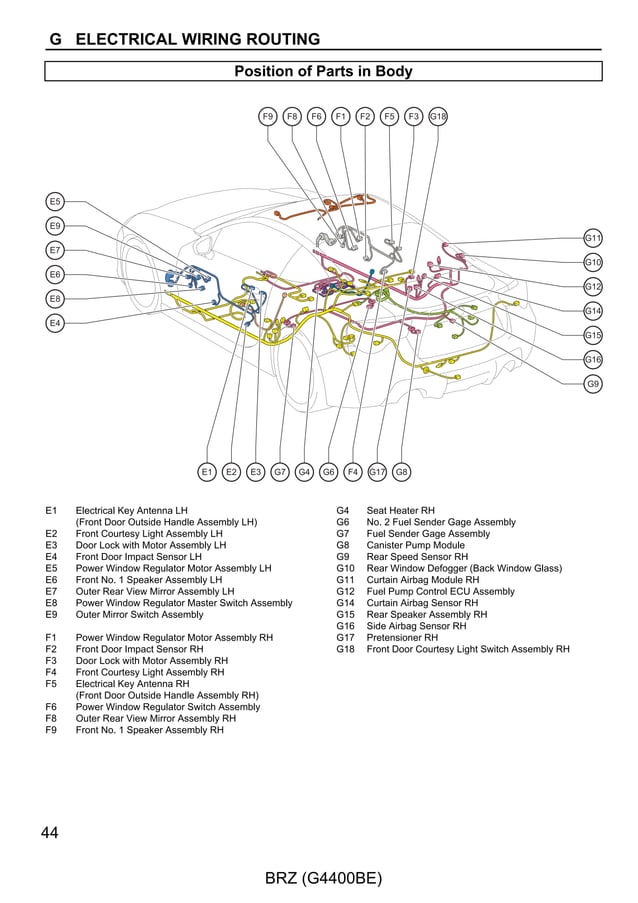 G ELECTRICAL WIRING ROUTING

Position of Parts in Body

F9 F8 F6 F1 F2 F5 F3 G18

E5
E9
E7
E6
E8
E4

G11
G10
G12
G14
G15
G16
G9

E1 E2 E3 G7 G4 G6 F4 G17 G8

E1 Electrical Key Antenna LH (Front Door Outside Handle Assembly LH)
E2 Front Courtesy Light Assembly LH
E3 Door Lock with Motor Assembly LH
E4 Front Door Impact Sensor LH
E5 Power Window Regulator Motor Assembly LH
E6 Front No. 1 Speaker Assembly LH
E7 Outer Rear View Mirror Assembly LH
E8 Power Window Regulator Master Switch Assembly
E9 Outer Mirror Switch Assembly

F1 Power Window Regulator Motor Assembly RH
F2 Front Door Impact Sensor RH
F3 Door Lock with Motor Assembly RH
F4 Front Courtesy Light Assembly RH
F5 Electrical Key Antenna RH (Front Door Outside Handle Assembly RH)
F6 Power Window Regulator Switch Assembly
F8 Outer Rear View Mirror Assembly RH
F9 Front No. 1 Speaker Assembly RH

G4 Seat Heater RH
G6 No. 2 Fuel Sender Gage Assembly
G7 Fuel Sender Gage Assembly
G8 Canister Pump Module
G9 Rear Speed Sensor RH
G10 Rear Window Defogger (Back Window Glass)
G11 Curtain Airbag Module RH
G12 Fuel Pump Control ECU Assembly
G14 Curtain Airbag Sensor RH
G15 Rear Speaker Assembly RH
G16 Side Airbag Sensor RH
G17 Pretensioner RH
G18 Front Door Courtesy Light Switch Assembly RH

44

BRZ (G4400BE)