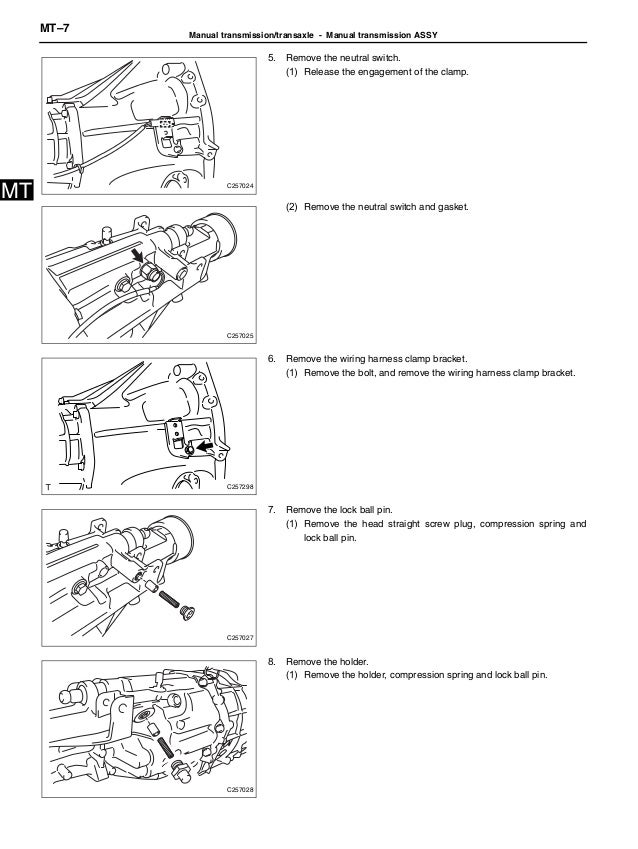 MT–7

Manual transmission/transaxle - Manual transmission ASSY

MT

C257024

5. Remove the neutral switch.
(1) Release the engagement of the clamp.

C257025

(2) Remove the neutral switch and gasket.

T

C257298

6. Remove the wiring harness clamp bracket.
(1) Remove the bolt, and remove the wiring harness clamp bracket.

C257027

7. Remove the lock ball pin.
(1) Remove the head straight screw plug, compression spring and lock ball pin.

C257028

8. Remove the holder.
(1) Remove the holder, compression spring and lock ball pin.