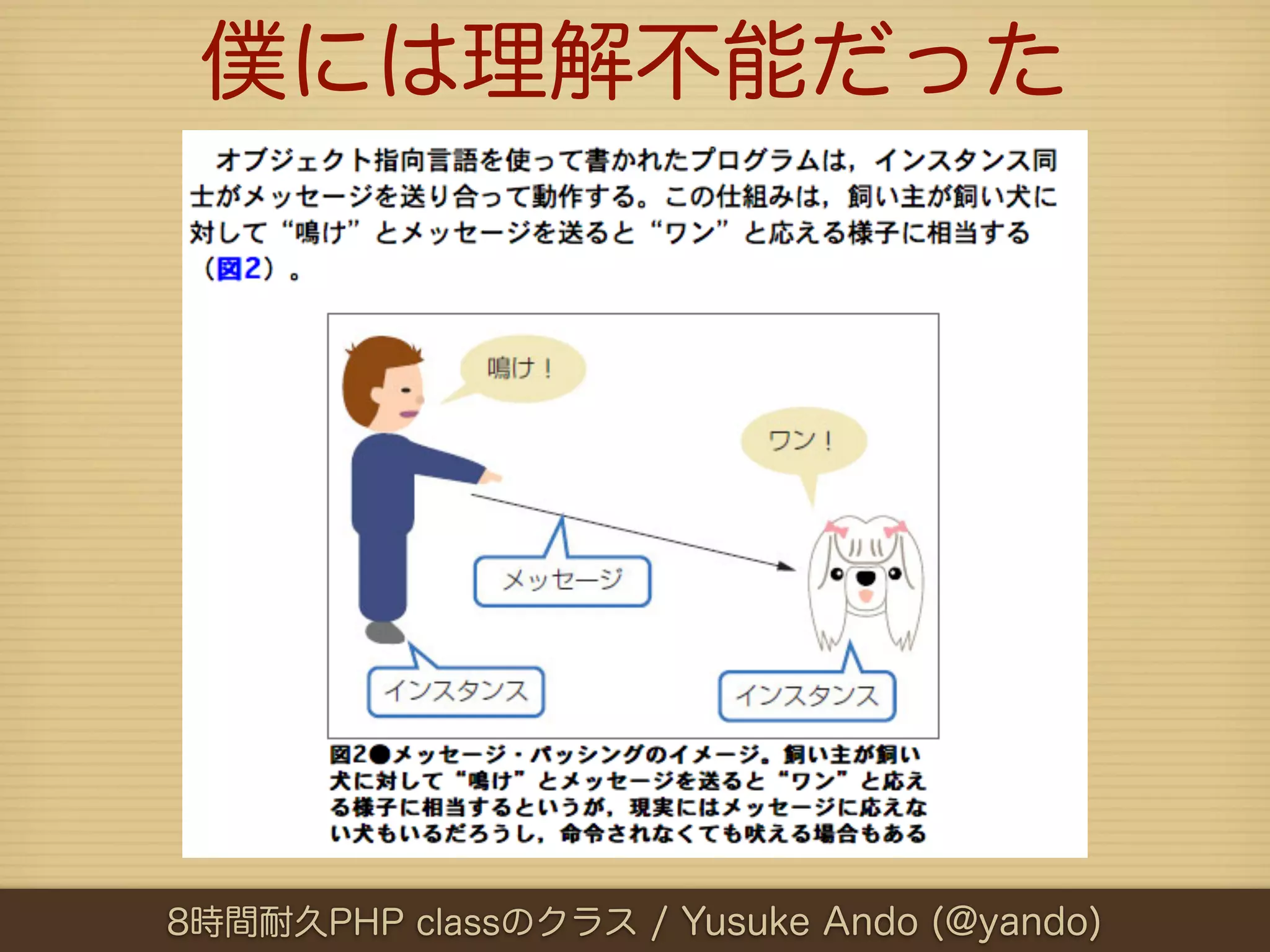 僕には理解不能だった

オブジェクト指向言語を使って書かれたプログラムは，インスタンス同士がメッセージを送り合って動作する。この仕組みは，飼い主が飼い犬に対して“鳴け”とメッセージを送ると“ワン”と応える様子に相当する（図2）。

鳴け！

ワン！

メッセージ

インスタンス

インスタンス

図2●メッセージ・パッシングのイメージ。飼い主が飼い犬に対して“鳴け”とメッセージを送ると“ワン”と応える様子に相当するというが，現実にはメッセージに応えない犬もいるだろうし，命令されなくても吠える場合もある

8時間耐久PHP classのクラス / Yusuke Ando (@yando)