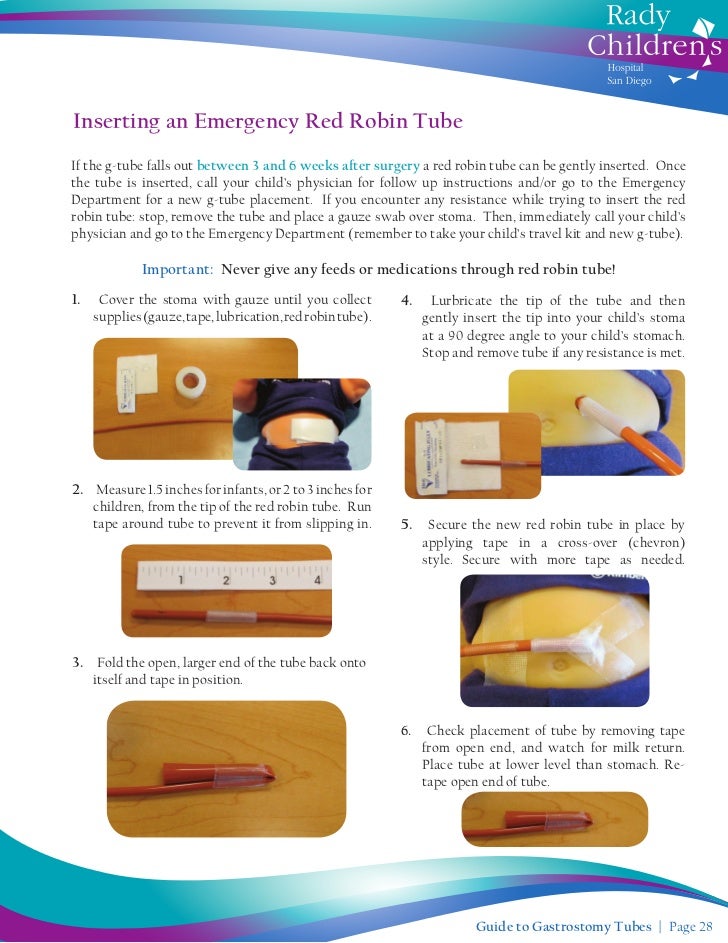 Rady Children's Hospital San Diego

Inserting an Emergency Red Robin Tube

If the g-tube falls out between 3 and 6 weeks after surgery a red robin tube can be gently inserted. Once the tube is inserted, call your child's physician for follow up instructions and/or go to the Emergency Department for a new g-tube placement. If you encounter any resistance while trying to insert the red robin tube: stop, remove the tube and place a gauze swab over stoma. Then, immediately call your child's physician and go to the Emergency Department (remember to take your child's travel kit and new g-tube).

Important: Never give any feeds or medications through red robin tube!

1. Cover the stoma with gauze until you collect supplies (gauze, tape, lubrication, red robin tube).

2. Measure 1.5 inches for infants, or 2 to 3 inches for children, from the tip of the red robin tube. Run tape around tube to prevent it from slipping in.

1 2 3 4

3. Fold the open, larger end of the tube back onto itself and tape in position.

4. Lurbricate the tip of the tube and then gently insert the tip into your child's stoma at a 90 degree angle to your child's stomach. Stop and remove tube if any resistance is met.

5. Secure the new red robin tube in place by applying tape in a cross-over (chevron) style. Secure with more tape as needed.

6. Check placement of tube by removing tape from open end, and watch for milk return. Place tube at lower level than stomach. Re-tape open end of tube.

Guide to Gastrostomy Tubes | Page 28