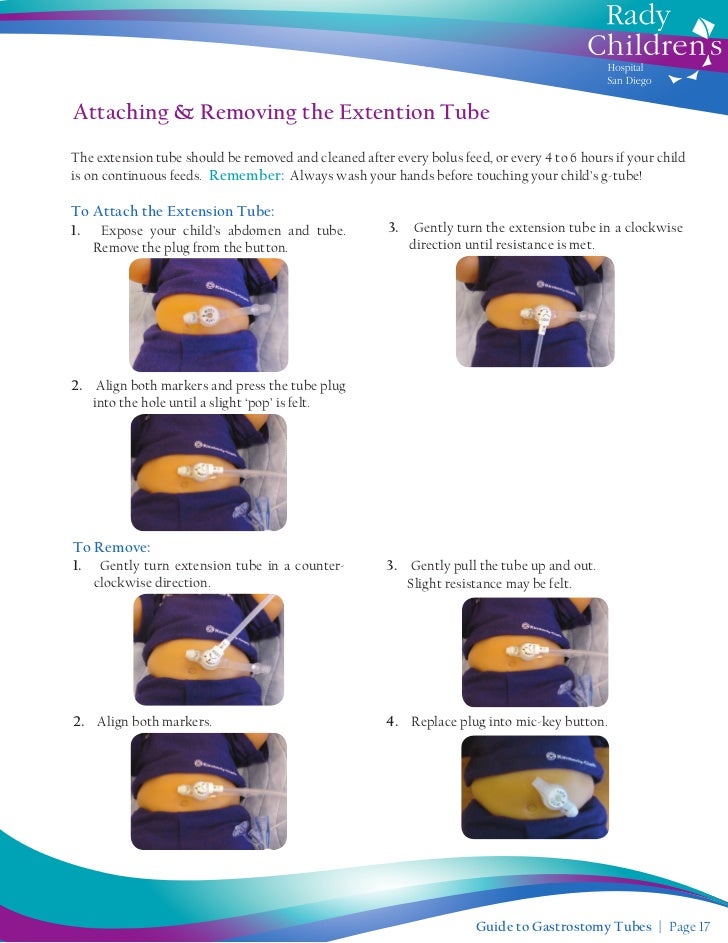 Rady Children's Hospital San Diego

Attaching & Removing the Extention Tube

The extension tube should be removed and cleaned after every bolus feed, or every 4 to 6 hours if your child is on continuous feeds. Remember: Always wash your hands before touching your child's g-tube!

To Attach the Extension Tube:

1. Expose your child's abdomen and tube. Remove the plug from the button.

2. Align both markers and press the tube plug into the hole until a slight 'pop' is felt.

3. Gently turn the extension tube in a clockwise direction until resistance is met.

To Remove:

1. Gently turn extension tube in a counter-clockwise direction.

2. Align both markers.

3. Gently pull the tube up and out. Slight resistance may be felt.

4. Replace plug into mic-key button.

Guide to Gastrostomy Tubes | Page 17