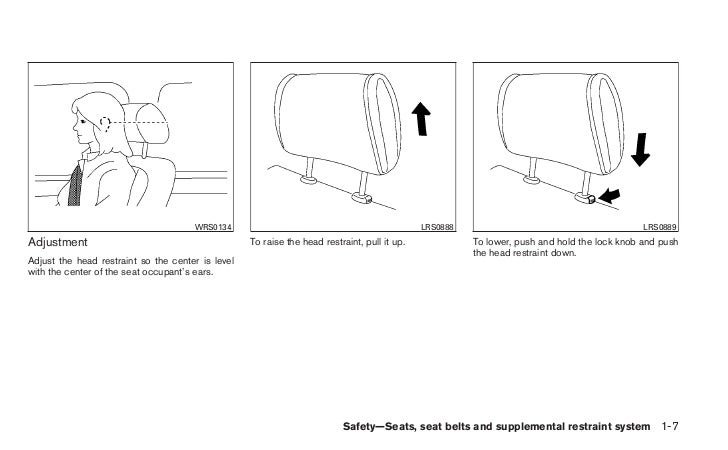 WRS0134

Adjustment

Adjust the head restraint so the center is level with the center of the seat occupant's ears.

LRS0888

To raise the head restraint, pull it up.

LRS0889

To lower, push and hold the lock knob and push the head restraint down.

Safety—Seats, seat belts and supplemental restraint system 1-7