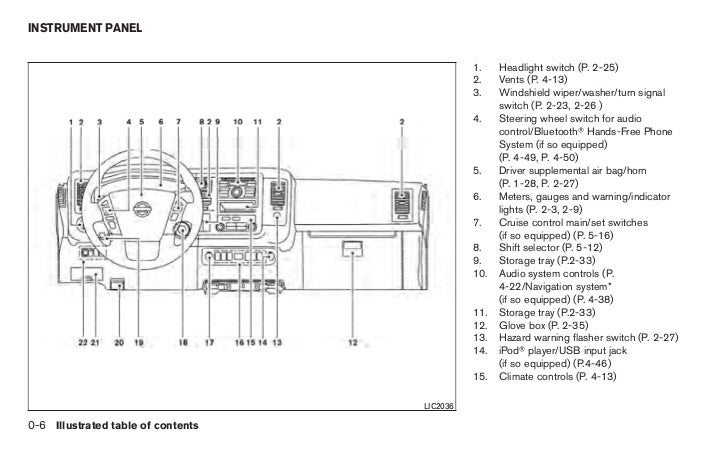 INSTRUMENT PANEL

1 2 3 4 5 6 7 8 2 9 10 11 2 2

22 21 20 19 18 17 16 15 14 13 12

LIC2036

1. Headlight switch (P. 2-25)
2. Vents (P. 4-13)
3. Windshield wiper/washer/turn signal switch (P. 2-23, 2-26 )
4. Steering wheel switch for audio control/Bluetooth® Hands-Free Phone System (if so equipped) (P. 4-49, P. 4-50)
5. Driver supplemental air bag/horn (P. 1-28, P. 2-27)
6. Meters, gauges and warning/indicator lights (P. 2-3, 2-9)
7. Cruise control main/set switches (if so equipped) (P. 5-16)
8. Shift selector (P. 5-12)
9. Storage tray (P.2-33)
10. Audio system controls (P. 4-22/Navigation system* (if so equipped) (P. 4-38)
11. Storage tray (P.2-33)
12. Glove box (P. 2-35)
13. Hazard warning flasher switch (P. 2-27)
14. iPod® player/USB input jack (if so equipped) (P.4-46)
15. Climate controls (P. 4-13)

0-6 Illustrated table of contents