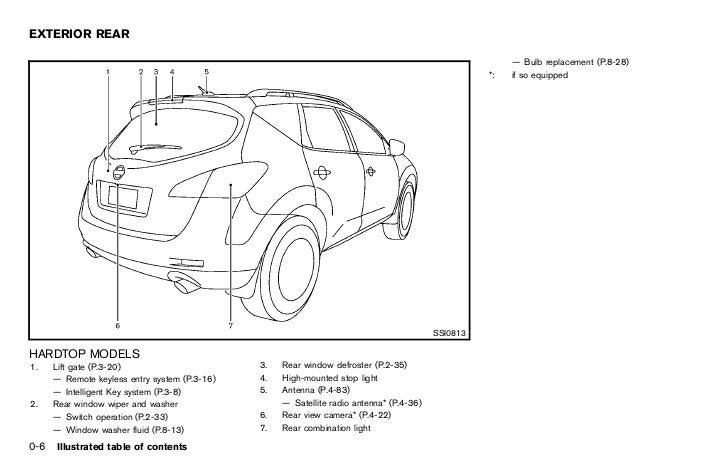 EXTERIOR REAR

1 2 3 4 5

6 7

SSI0813

HARDTOP MODELS
1. Lift gate (P.3-20)
— Remote keyless entry system (P.3-16)
— Intelligent Key system (P.3-8)
2. Rear window wiper and washer
— Switch operation (P.2-33)
— Window washer fluid (P.8-13)
3. Rear window defroster (P.2-35)
4. High-mounted stop light
5. Antenna (P.4-83)
— Satellite radio antenna* (P.4-36)
6. Rear view camera* (P.4-22)
7. Rear combination light
— Bulb replacement (P.8-28)
*: if so equipped

0-6 Illustrated table of contents