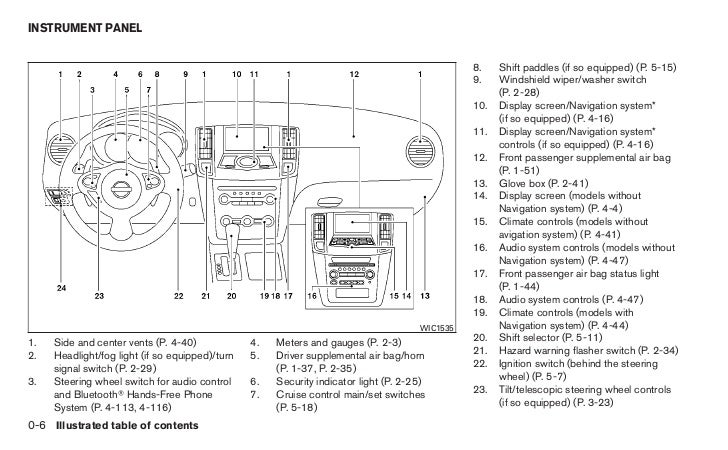 INSTRUMENT PANEL

1 2 4 6 8 9 1 10 11 1 12 1
3 5 7
24 23 22 21 20 19 18 17 16 15 14 13
WIC1535

1. Side and center vents (P. 4-40)
2. Headlight/fog light (if so equipped)/turn signal switch (P. 2-29)
3. Steering wheel switch for audio control and Bluetooth® Hands-Free Phone System (P. 4-113, 4-116)

4. Meters and gauges (P. 2-3)
5. Driver supplemental air bag/horn (P. 1-37, P. 2-35)
6. Security indicator light (P. 2-25)
7. Cruise control main/set switches (P. 5-18)

8. Shift paddles (if so equipped) (P. 5-15)
9. Windshield wiper/washer switch (P. 2-28)
10. Display screen/Navigation system* (if so equipped) (P. 4-16)
11. Display screen/Navigation system* controls (if so equipped) (P. 4-16)
12. Front passenger supplemental air bag (P. 1-51)
13. Glove box (P. 2-41)
14. Display screen (models without Navigation system) (P. 4-4)
15. Climate controls (models without avigation system) (P. 4-41)
16. Audio system controls (models without Navigation system) (P. 4-47)
17. Front passenger air bag status light (P. 1-44)
18. Audio system controls (P. 4-47)
19. Climate controls (models with Navigation system) (P. 4-44)
20. Shift selector (P. 5-11)
21. Hazard warning flasher switch (P. 2-34)
22. Ignition switch (behind the steering wheel) (P. 5-7)
23. Tilt/telescopic steering wheel controls (if so equipped) (P. 3-23)

0-6 Illustrated table of contents