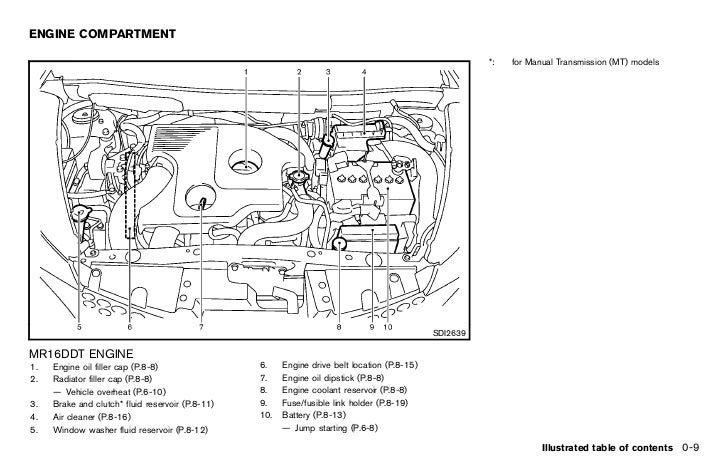 ENGINE COMPARTMENT

1 2 3 4

5 6 7 8 9 10

SDI2639

MR16DDT ENGINE

1. Engine oil filler cap (P.8-8)
2. Radiator filler cap (P.8-8)
— Vehicle overheat (P.6-10)
3. Brake and clutch* fluid reservoir (P.8-11)
4. Air cleaner (P.8-16)
5. Window washer fluid reservoir (P.8-12)

6. Engine drive belt location (P.8-15)
7. Engine oil dipstick (P.8-8)
8. Engine coolant reservoir (P.8-8)
9. Fuse/fusible link holder (P.8-19)
10. Battery (P.8-13)
— Jump starting (P.6-8)

*: for Manual Transmission (MT) models

Illustrated table of contents 0-9