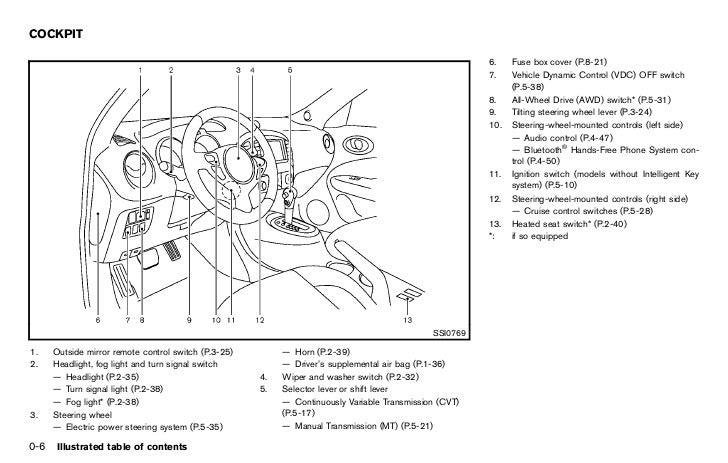 COCKPIT

1 2 3 4 5

6 7 8 9 10 11 12 13

SSI0769

1. Outside mirror remote control switch (P.3-25)
2. Headlight, fog light and turn signal switch
— Headlight (P.2-35)
— Turn signal light (P.2-38)
— Fog light* (P.2-38)
3. Steering wheel
— Electric power steering system (P.5-35)
— Horn (P.2-39)
— Driver's supplemental air bag (P.1-36)
4. Wiper and washer switch (P.2-32)
5. Selector lever or shift lever
— Continuously Variable Transmission (CVT) (P.5-17)
— Manual Transmission (MT) (P.5-21)

6. Fuse box cover (P.8-21)
7. Vehicle Dynamic Control (VDC) OFF switch (P.5-38)
8. All-Wheel Drive (AWD) switch* (P.5-31)
9. Tilting steering wheel lever (P.3-24)
10. Steering-wheel-mounted controls (left side)
— Audio control (P.4-47)
— Bluetooth® Hands-Free Phone System control (P.4-50)
11. Ignition switch (models without Intelligent Key system) (P.5-10)
12. Steering-wheel-mounted controls (right side)
— Cruise control switches (P.5-28)
13. Heated seat switch* (P.2-40)
*: if so equipped

0-6 Illustrated table of contents