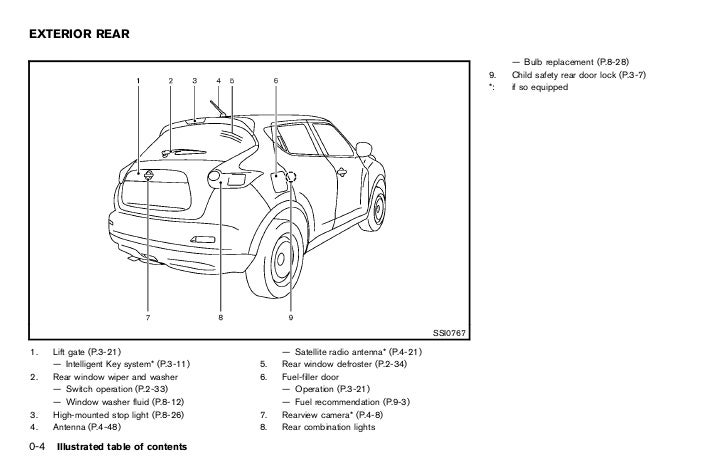 EXTERIOR REAR

1 2 3 4 5 6

7 8 9

SSI0767

1. Lift gate (P.3-21)
— Intelligent Key system* (P.3-11)
2. Rear window wiper and washer
— Switch operation (P.2-33)
— Window washer fluid (P.8-12)
3. High-mounted stop light (P.8-26)
4. Antenna (P.4-48)
— Satellite radio antenna* (P.4-21)
5. Rear window defroster (P.2-34)
6. Fuel-filler door
— Operation (P.3-21)
— Fuel recommendation (P.9-3)
7. Rearview camera* (P.4-8)
8. Rear combination lights
— Bulb replacement (P.8-28)
9. Child safety rear door lock (P.3-7)
*: if so equipped

0-4 Illustrated table of contents