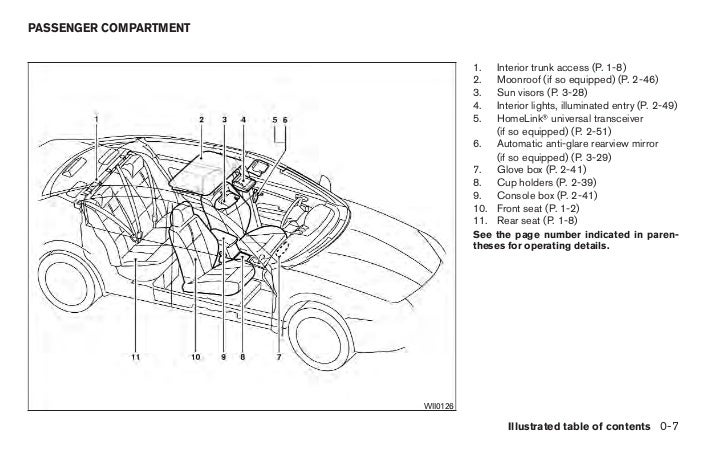 PASSENGER COMPARTMENT

1 2 3 4 5 6

11 10 9 8 7

WII0126

1. Interior trunk access (P. 1-8)
2. Moonroof (if so equipped) (P. 2-46)
3. Sun visors (P. 3-28)
4. Interior lights, illuminated entry (P. 2-49)
5. HomeLink® universal transceiver (if so equipped) (P. 2-51)
6. Automatic anti-glare rearview mirror (if so equipped) (P. 3-29)
7. Glove box (P. 2-41)
8. Cup holders (P. 2-39)
9. Console box (P. 2-41)
10. Front seat (P. 1-2)
11. Rear seat (P. 1-8)

See the page number indicated in parentheses for operating details.

Illustrated table of contents 0-7