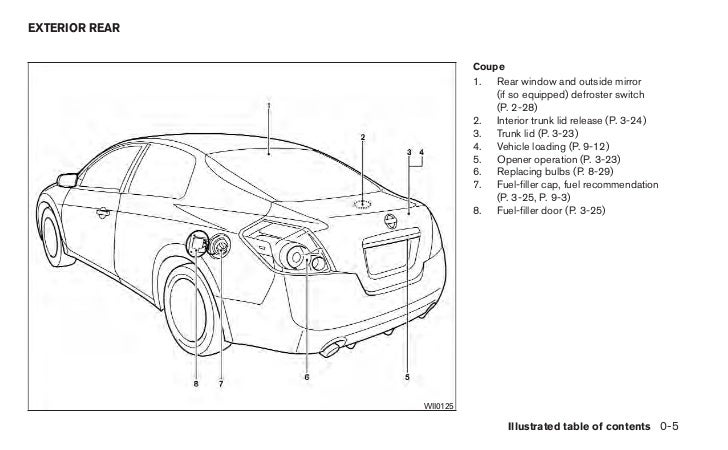 EXTERIOR REAR

1
2
3 4
8
7
6
5
WII0125

Coupe
1. Rear window and outside mirror (if so equipped) defroster switch (P. 2-28)
2. Interior trunk lid release (P. 3-24)
3. Trunk lid (P. 3-23)
4. Vehicle loading (P. 9-12)
5. Opener operation (P. 3-23)
6. Replacing bulbs (P. 8-29)
7. Fuel-filler cap, fuel recommendation (P. 3-25, P. 9-3)
8. Fuel-filler door (P. 3-25)

Illustrated table of contents 0-5