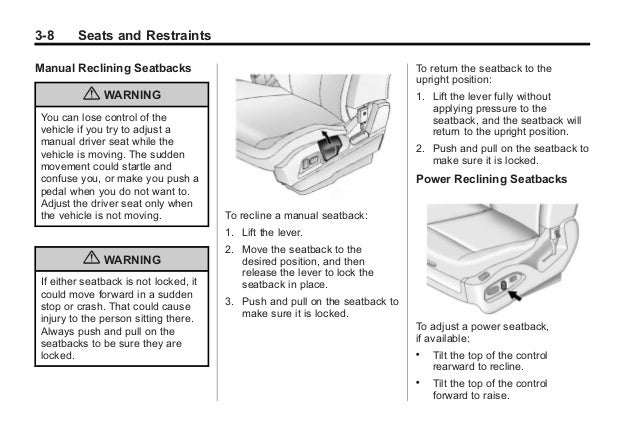 3-8 Seats and Restraints

Manual Reclining Seatbacks

⚠ WARNING

You can lose control of the vehicle if you try to adjust a manual driver seat while the vehicle is moving. The sudden movement could startle and confuse you, or make you push a pedal when you do not want to. Adjust the driver seat only when the vehicle is not moving.

⚠ WARNING

If either seatback is not locked, it could move forward in a sudden stop or crash. That could cause injury to the person sitting there. Always push and pull on the seatbacks to be sure they are locked.

To recline a manual seatback:

1. Lift the lever.
2. Move the seatback to the desired position, and then release the lever to lock the seatback in place.
3. Push and pull on the seatback to make sure it is locked.

To return the seatback to the upright position:

1. Lift the lever fully without applying pressure to the seatback, and the seatback will return to the upright position.
2. Push and pull on the seatback to make sure it is locked.

Power Reclining Seatbacks

To adjust a power seatback, if available:

• Tilt the top of the control rearward to recline.
• Tilt the top of the control forward to raise.