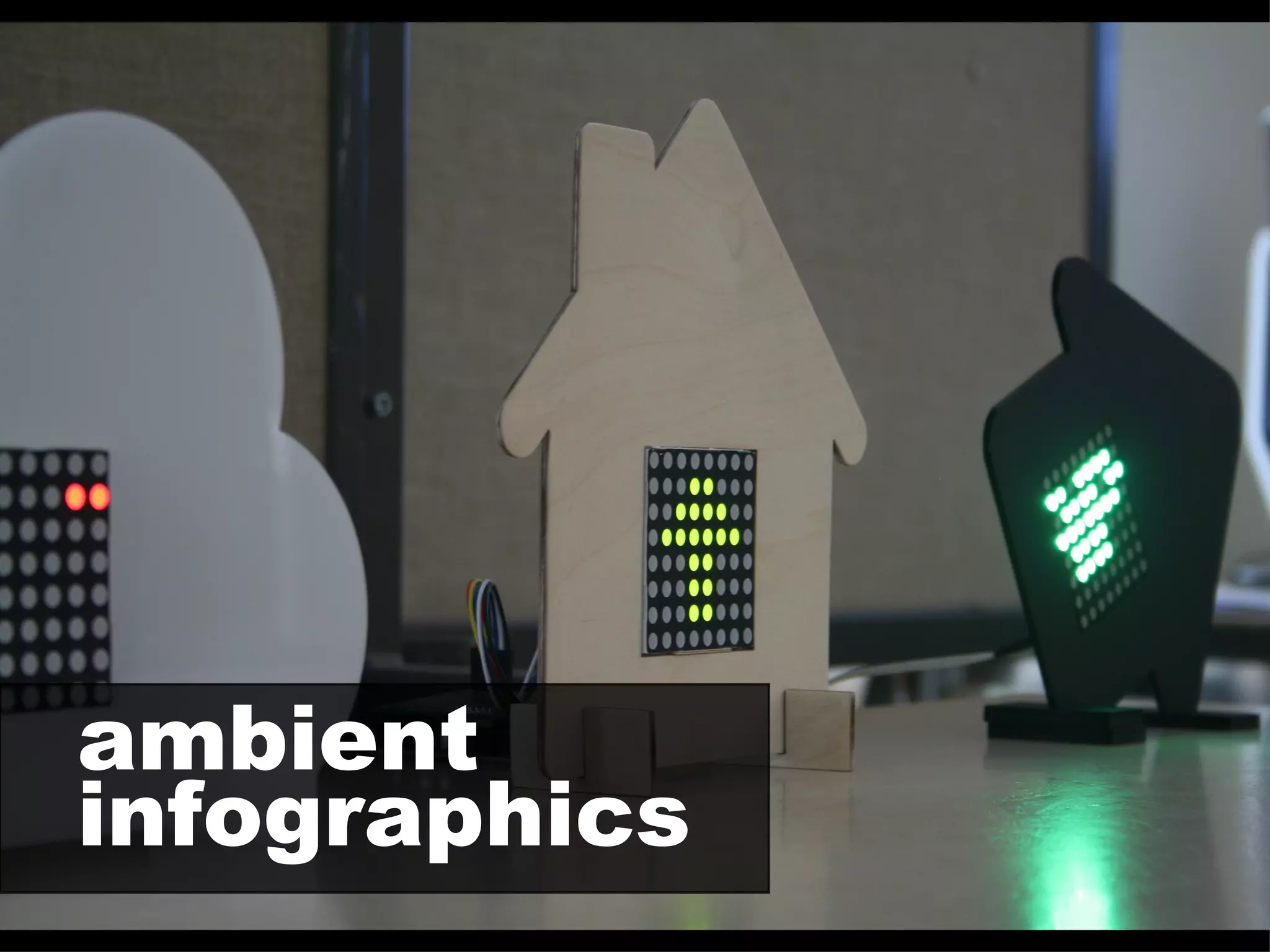 ambient
infographics