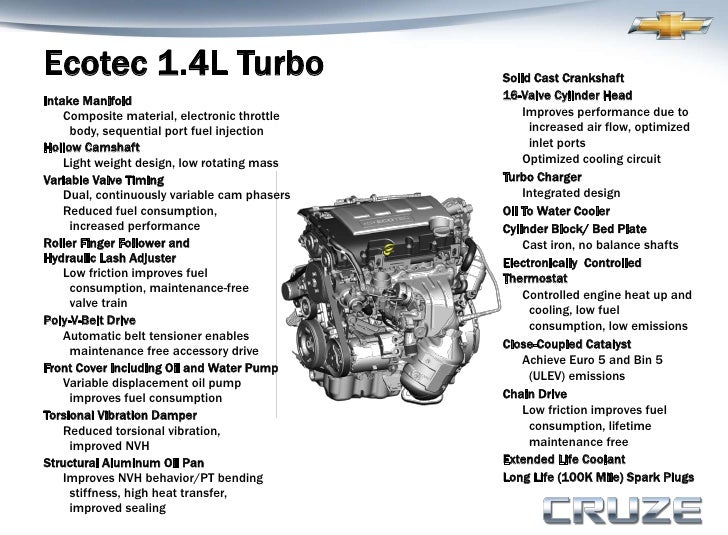 Ecotec 1.4L Turbo

Intake Manifold
Composite material, electronic throttle body, sequential port fuel injection
Hollow Camshaft
Light weight design, low rotating mass
Variable Valve Timing
Dual, continuously variable cam phasers
Reduced fuel consumption, increased performance
Roller Finger Follower and Hydraulic Lash Adjuster
Low friction improves fuel consumption, maintenance-free valve train
Poly-V-Belt Drive
Automatic belt tensioner enables maintenance free accessory drive
Front Cover Including Oil and Water Pump
Variable displacement oil pump improves fuel consumption
Torsional Vibration Damper
Reduced torsional vibration, improved NVH
Structural Aluminum Oil Pan
Improves NVH behavior/PT bending stiffness, high heat transfer, improved sealing

Solid Cast Crankshaft
16-Valve Cylinder Head
Improves performance due to increased air flow, optimized inlet ports
Optimized cooling circuit
Turbo Charger
Integrated design
Oil To Water Cooler
Cylinder Block/ Bed Plate
Cast iron, no balance shafts
Electronically Controlled Thermostat
Controlled engine heat up and cooling, low fuel consumption, low emissions
Close-Coupled Catalyst
Achieve Euro 5 and Bin 5 (ULEV) emissions
Chain Drive
Low friction improves fuel consumption, lifetime maintenance free
Extended Life Coolant
Long Life (100K Mile) Spark Plugs

CRUZE