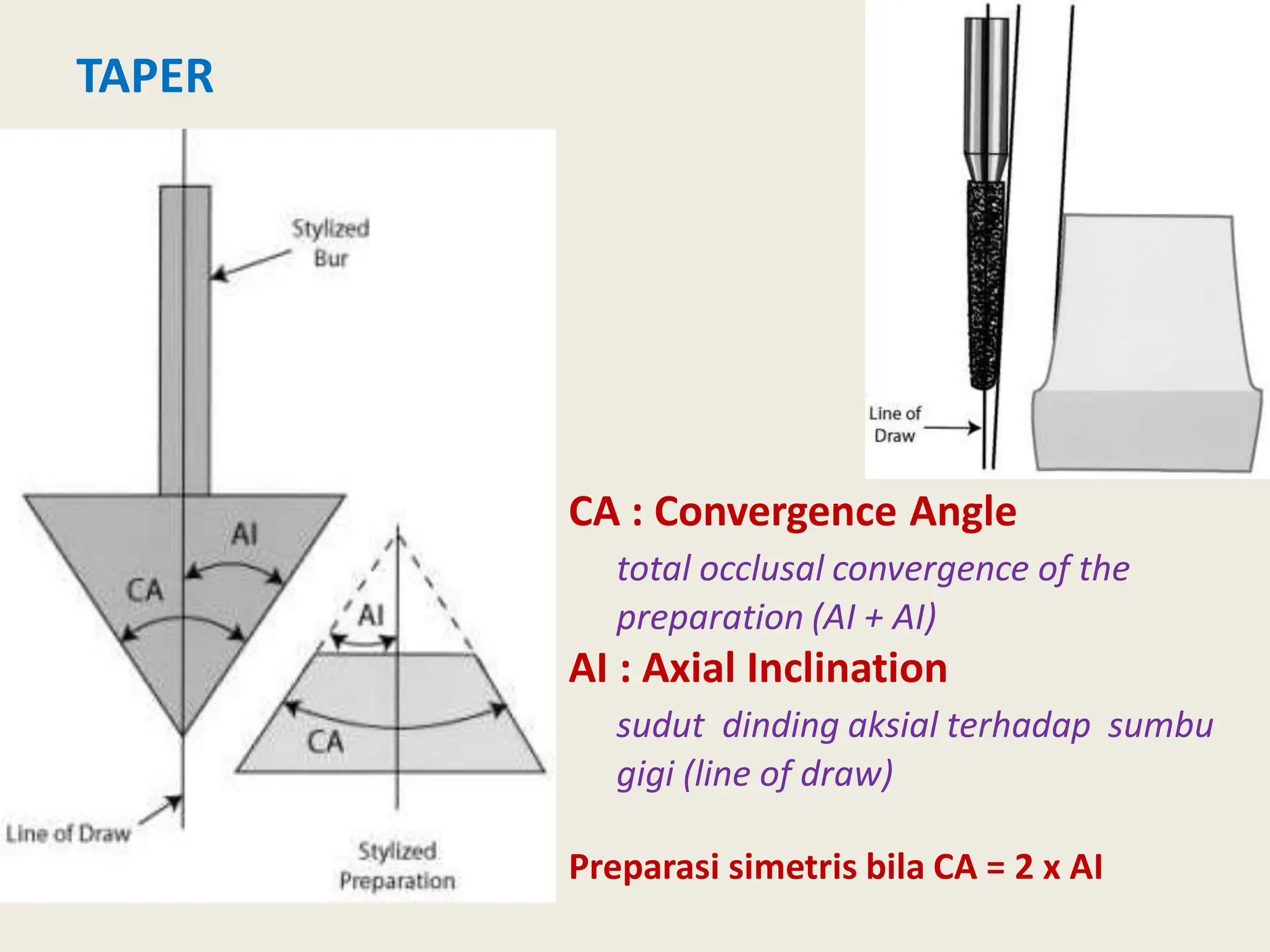 TAPER

Stylized Bur

AI

CA

AI

CA

Line of Draw

Stylized Preparation

Line of Draw

CA : Convergence Angle

total occlusal convergence of the preparation (AI + AI)

AI : Axial Inclination

sudut dinding aksial terhadap sumbu gigi (line of draw)

Preparasi simetris bila CA = 2 x AI