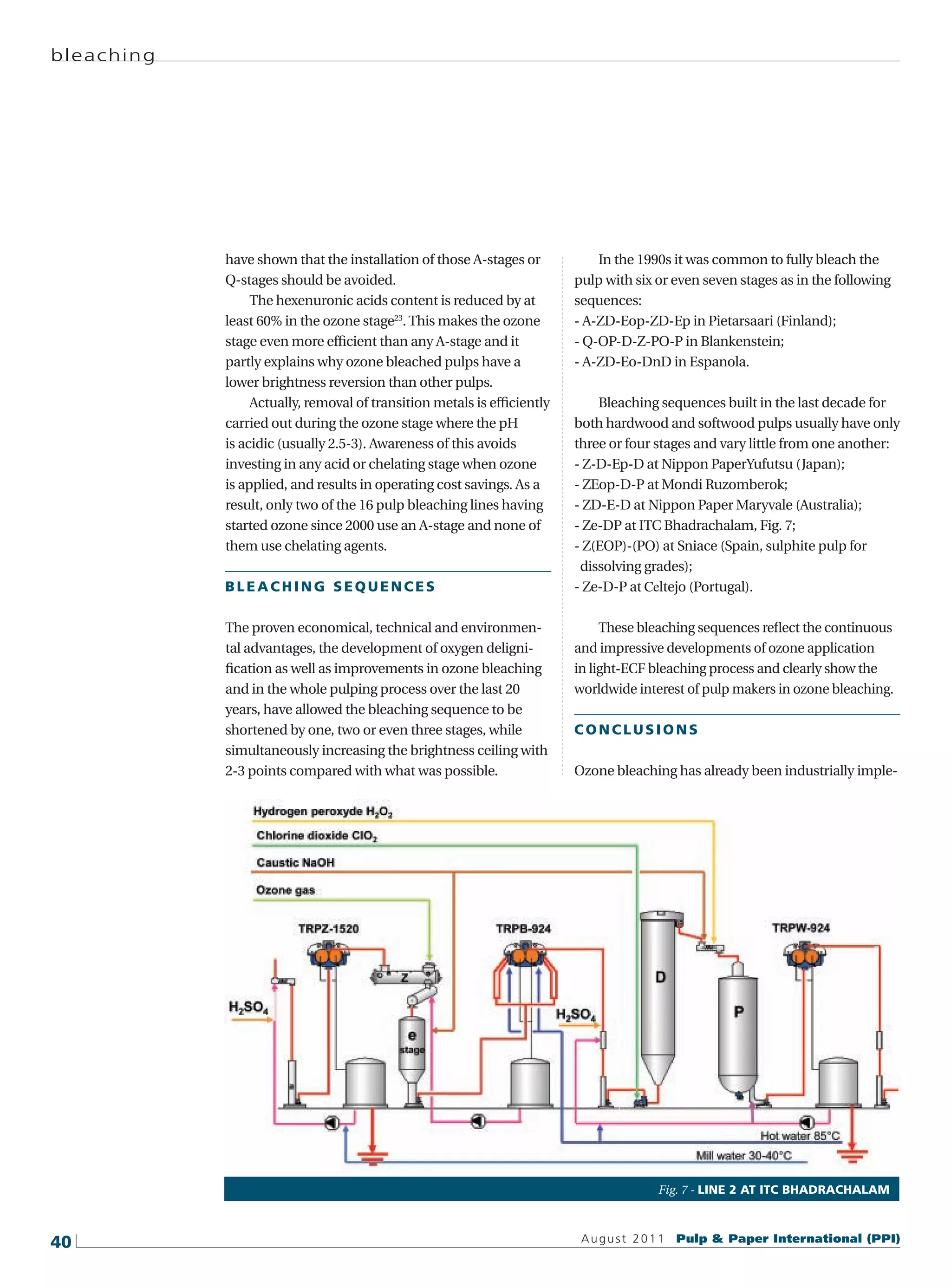 bleaching

have shown that the installation of those A-stages or Q-stages should be avoided.

The hexenuronic acids content is reduced by at least 60% in the ozone stage$^{23}$. This makes the ozone stage even more efficient than any A-stage and it partly explains why ozone bleached pulps have a lower brightness reversion than other pulps.

Actually, removal of transition metals is efficiently carried out during the ozone stage where the pH is acidic (usually 2.5-3). Awareness of this avoids investing in any acid or chelating stage when ozone is applied, and results in operating cost savings. As a result, only two of the 16 pulp bleaching lines having started ozone since 2000 use an A-stage and none of them use chelating agents.

BLEACHING SEQUENCES

The proven economical, technical and environmental advantages, the development of oxygen delignification as well as improvements in ozone bleaching and in the whole pulping process over the last 20 years, have allowed the bleaching sequence to be shortened by one, two or even three stages, while simultaneously increasing the brightness ceiling with 2-3 points compared with what was possible.

In the 1990s it was common to fully bleach the pulp with six or even seven stages as in the following sequences:
- A-ZD-Eop-ZD-Ep in Pietarsaari (Finland);
- Q-OP-D-Z-PO-P in Blankenstein;
- A-ZD-Eo-DnD in Espanola.

Bleaching sequences built in the last decade for both hardwood and softwood pulps usually have only three or four stages and vary little from one another:
- Z-D-Ep-D at Nippon PaperYufutsu (Japan);
- ZEop-D-P at Mondi Ruzomberok;
- ZD-E-D at Nippon Paper Maryvale (Australia);
- Ze-DP at ITC Bhadrachalam, Fig. 7;
- Z(EOP)-(PO) at Sniace (Spain, sulphite pulp for dissolving grades);
- Ze-D-P at Celtejo (Portugal).

These bleaching sequences reflect the continuous and impressive developments of ozone application in light-ECF bleaching process and clearly show the worldwide interest of pulp makers in ozone bleaching.

CONCLUSIONS

Ozone bleaching has already been industrially imple-

Hydrogen peroxyde $H_2O_2$
Chlorine dioxide $ClO_2$
Caustic NaOH
Ozone gas
TRPZ-1520
TRPB-924
TRPW-924
$H_2SO_4$
Z
e stage
$H_2SO_4$
D
P
Hot water 85°C
Mill water 30-40°C

Fig. 7 - LINE 2 AT ITC BHADRACHALAM

40 August 2011 Pulp & Paper International (PPI)