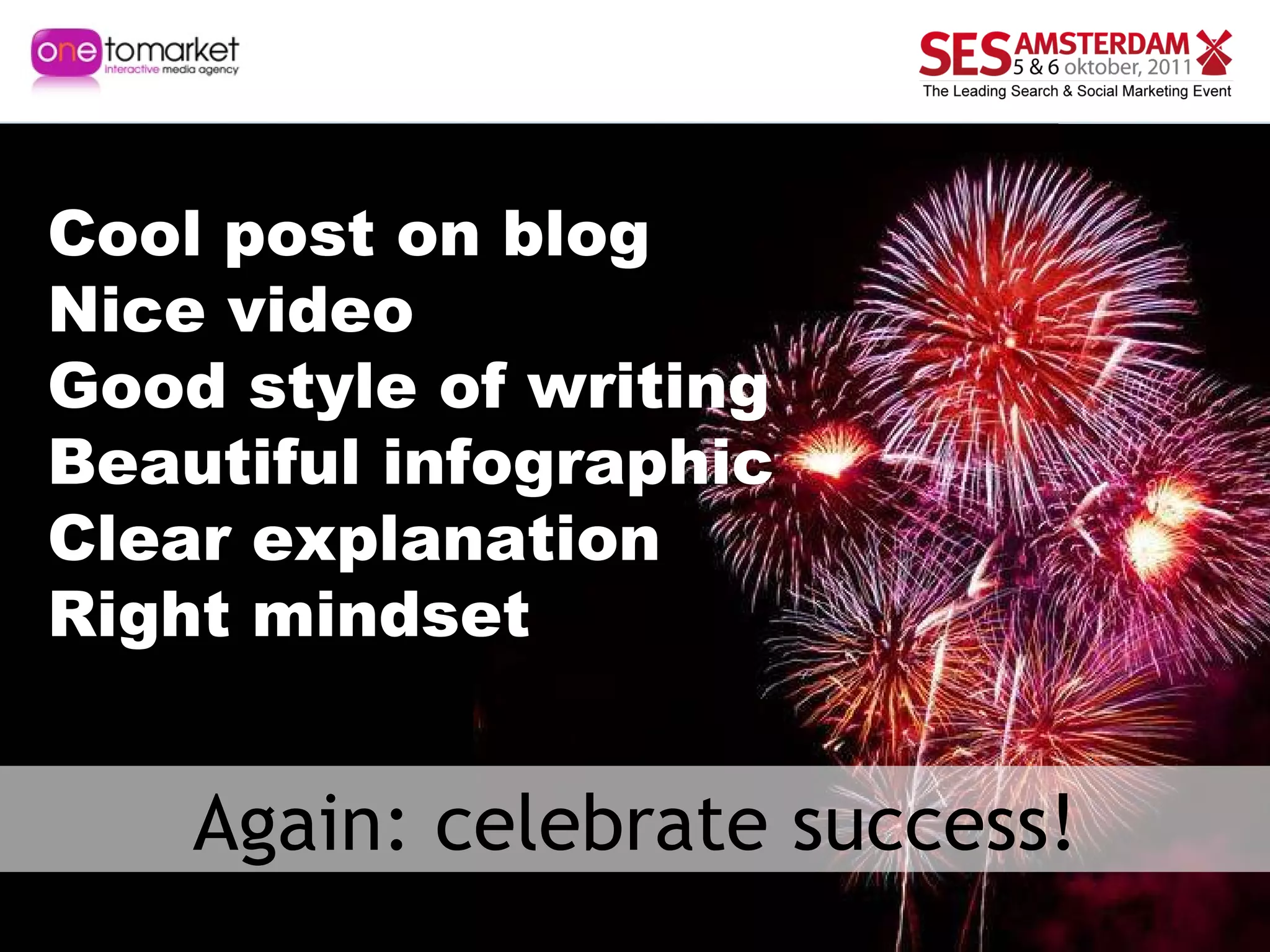 onetomarket
interactive media agency

SES AMSTERDAM
5 & 6 oktober, 2011
The Leading Search & Social Marketing Event

Cool post on blog
Nice video
Good style of writing
Beautiful infographic
Clear explanation
Right mindset

Again: celebrate success!