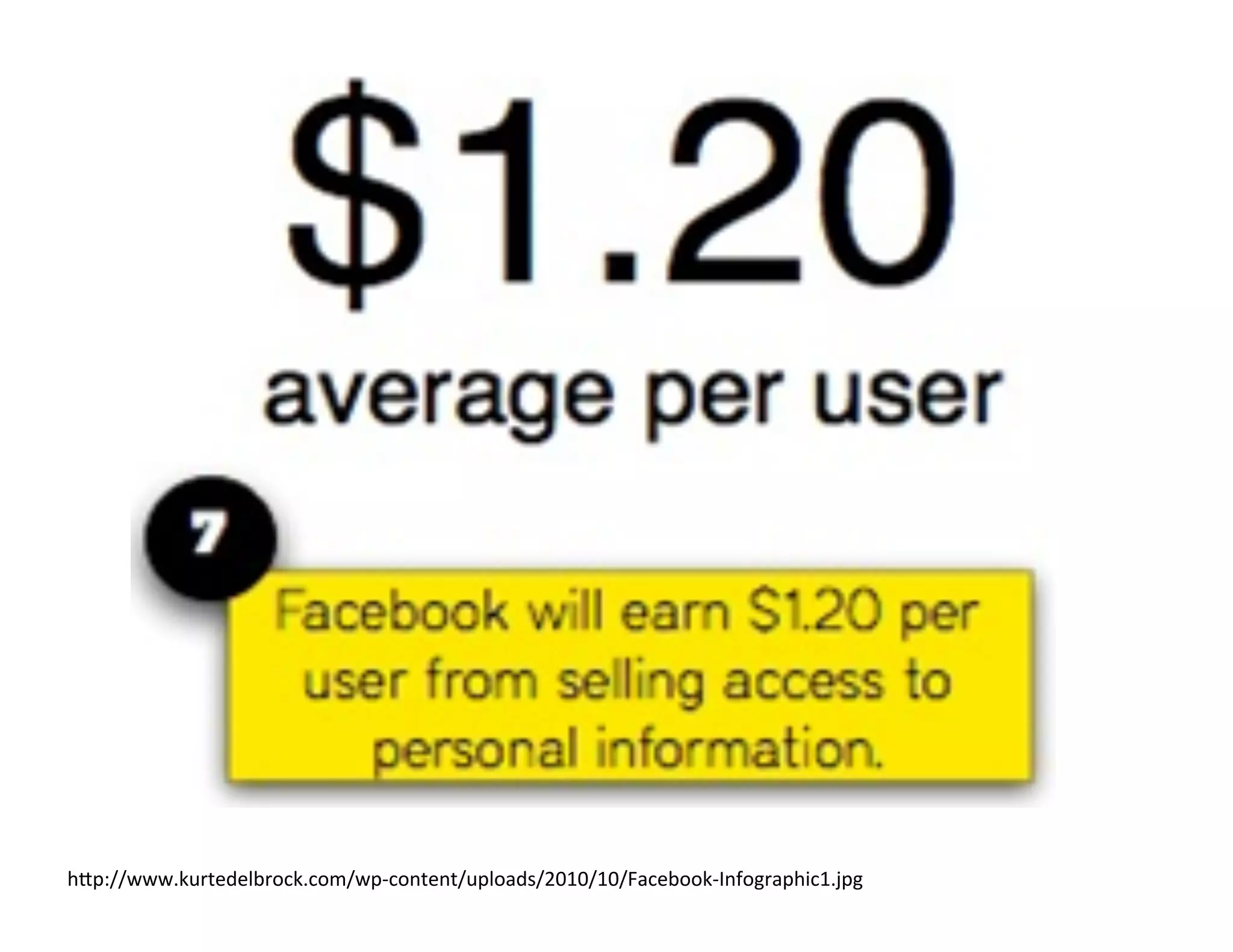 \$1.20

average per user

7

Facebook will earn \$1.20 per user from selling access to personal information.

http://www.kurtedelbrock.com/wp-content/uploads/2010/10/Facebook-Infographic1.jpg