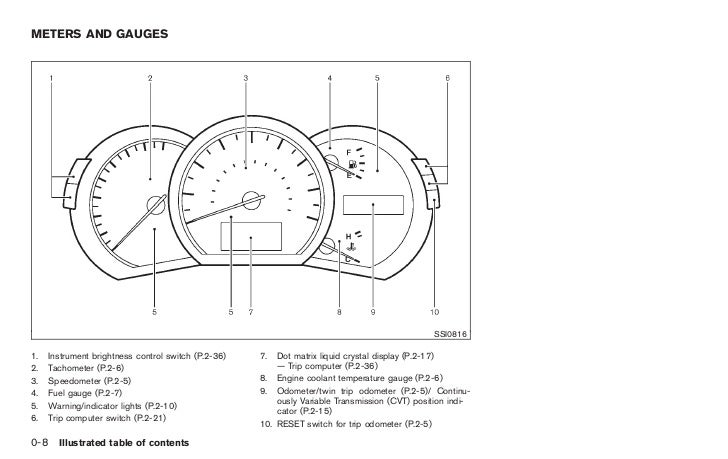 METERS AND GAUGES

1 2 3 4 5 6

F
E
H
C

5 5 7 8 9 10

SSI0816

1. Instrument brightness control switch (P.2-36)
2. Tachometer (P.2-6)
3. Speedometer (P.2-5)
4. Fuel gauge (P.2-7)
5. Warning/indicator lights (P.2-10)
6. Trip computer switch (P.2-21)

7. Dot matrix liquid crystal display (P.2-17) — Trip computer (P.2-36)
8. Engine coolant temperature gauge (P.2-6)
9. Odometer/twin trip odometer (P.2-5)/ Continuously Variable Transmission (CVT) position indicator (P.2-15)
10. RESET switch for trip odometer (P.2-5)

0-8 Illustrated table of contents