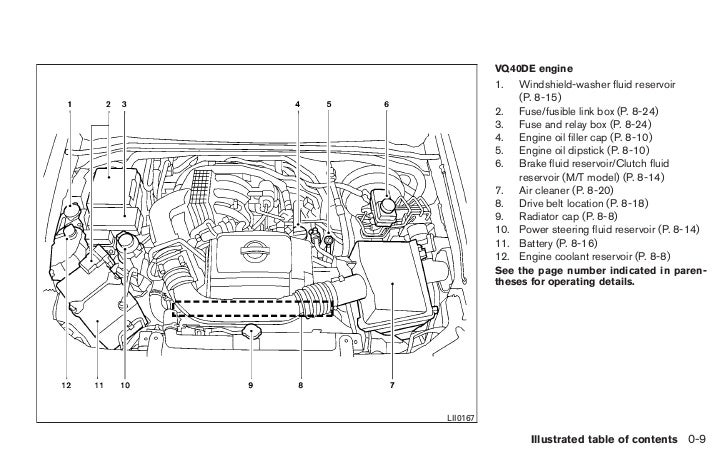 1 2 3 4 5 6

12 11 10 9 8 7

LII0167

VQ40DE engine

1. Windshield-washer fluid reservoir (P. 8-15)
2. Fuse/fusible link box (P. 8-24)
3. Fuse and relay box (P. 8-24)
4. Engine oil filler cap (P. 8-10)
5. Engine oil dipstick (P. 8-10)
6. Brake fluid reservoir/Clutch fluid reservoir (M/T model) (P. 8-14)
7. Air cleaner (P. 8-20)
8. Drive belt location (P. 8-18)
9. Radiator cap (P. 8-8)
10. Power steering fluid reservoir (P. 8-14)
11. Battery (P. 8-16)
12. Engine coolant reservoir (P. 8-8)

See the page number indicated in parentheses for operating details.

Illustrated table of contents 0-9