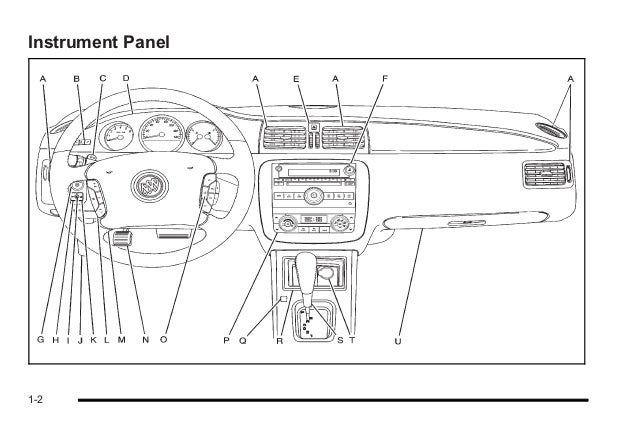 Instrument Panel

A B C D A E A F A

G H I J K L M N O P Q R S T U

1-2