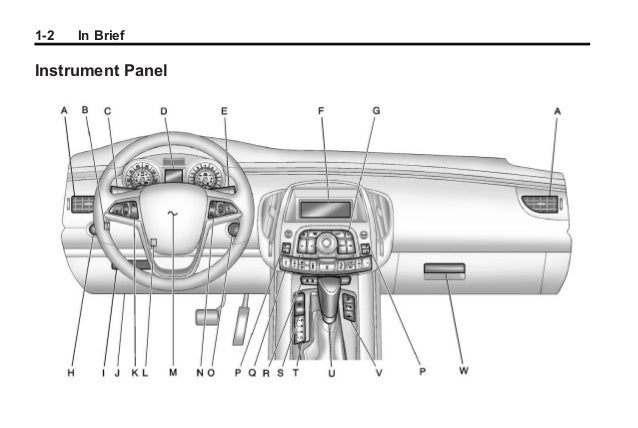 1-2 In Brief

Instrument Panel

A B C D E F G A

H I J K L M N O P Q R S T U V P W