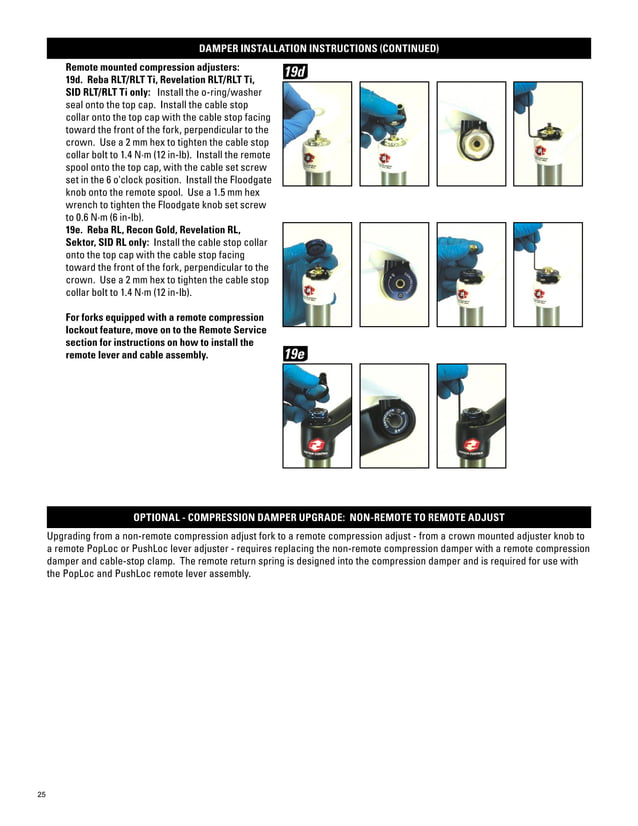 DAMPER INSTALLATION INSTRUCTIONS (CONTINUED)

Remote mounted compression adjusters:
19d. Reba RLT/RLT Ti, Revelation RLT/RLT Ti, SID RLT/RLT Ti only: Install the o-ring/washer seal onto the top cap. Install the cable stop collar onto the top cap with the cable stop facing toward the front of the fork, perpendicular to the crown. Use a 2 mm hex to tighten the cable stop collar bolt to 1.4 N·m (12 in-lb). Install the remote spool onto the top cap, with the cable set screw set in the 6 o'clock position. Install the Floodgate knob onto the remote spool. Use a 1.5 mm hex wrench to tighten the Floodgate knob set screw to 0.6 N·m (6 in-lb).
19e. Reba RL, Recon Gold, Revelation RL, Sektor, SID RL only: Install the cable stop collar onto the top cap with the cable stop facing toward the front of the fork, perpendicular to the crown. Use a 2 mm hex to tighten the cable stop collar bolt to 1.4 N·m (12 in-lb).

For forks equipped with a remote compression lockout feature, move on to the Remote Service section for instructions on how to install the remote lever and cable assembly.

19d

19e

OPTIONAL - COMPRESSION DAMPER UPGRADE: NON-REMOTE TO REMOTE ADJUST

Upgrading from a non-remote compression adjust fork to a remote compression adjust - from a crown mounted adjuster knob to a remote PopLoc or PushLoc lever adjuster - requires replacing the non-remote compression damper with a remote compression damper and cable-stop clamp. The remote return spring is designed into the compression damper and is required for use with the PopLoc and PushLoc remote lever assembly.

25